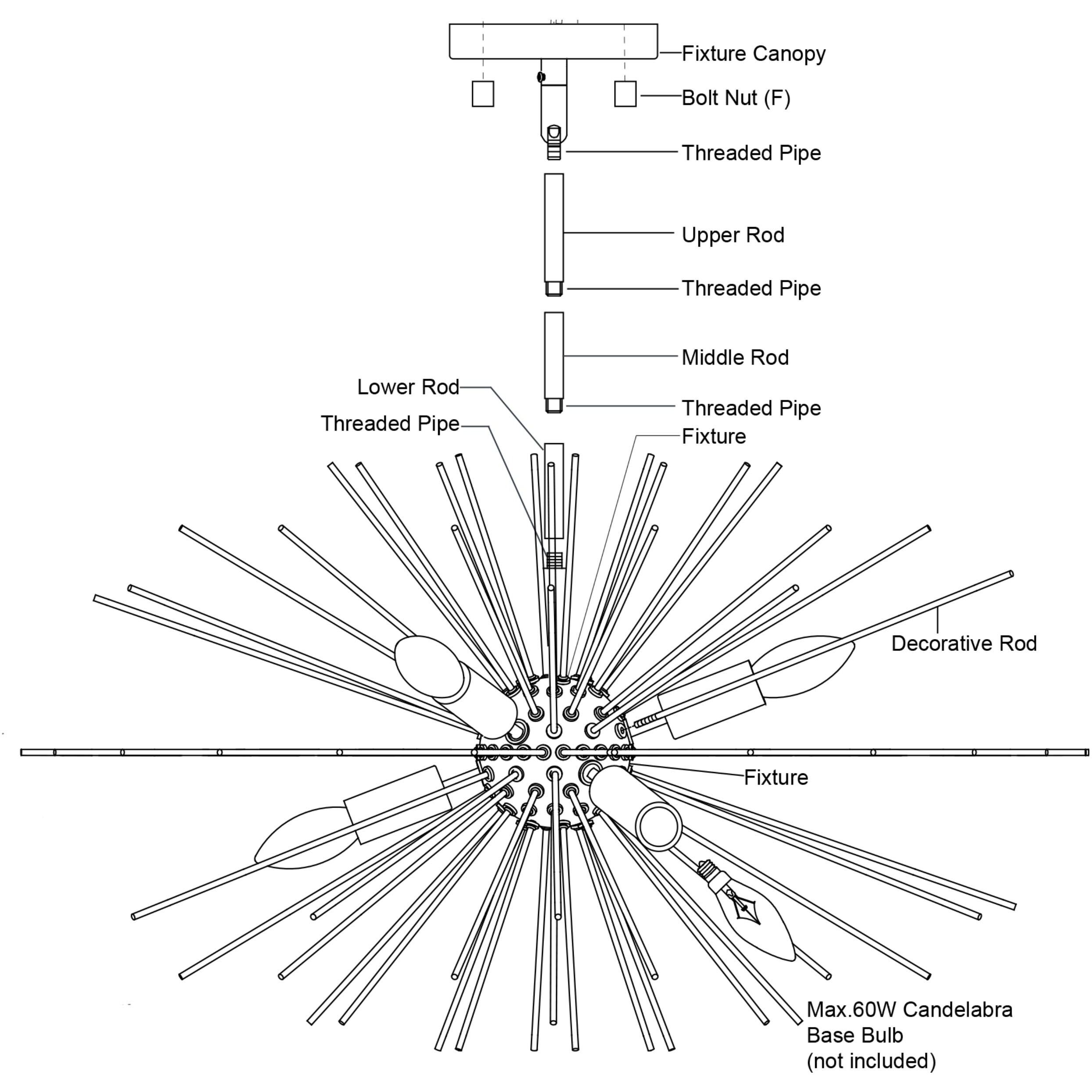 Fixture Canopy
Bolt Nut (F)
Threaded Pipe
Upper Rod
Threaded Pipe
Middle Rod
Lower Rod
Threaded Pipe
Threaded Pipe
Fixture
Decorative Rod
Fixture
Max.60W Candelabra Base Bulb (not included)