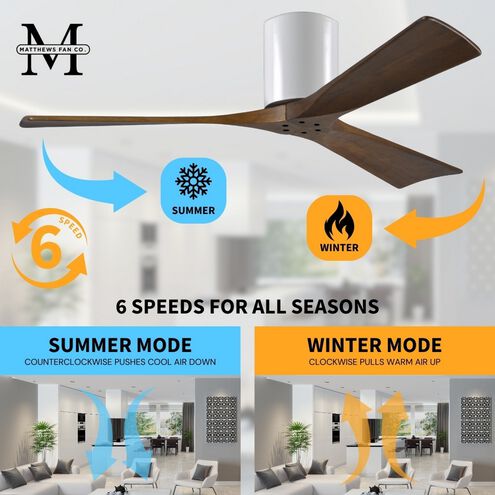 M
MATTHEWS FAN CO.

SUMMER

6
SPEED

WINTER

6 SPEEDS FOR ALL SEASONS

SUMMER MODE
COUNTERCLOCKWISE PUSHES COOL AIR DOWN

WINTER MODE
CLOCKWISE PULLS WARM AIR UP