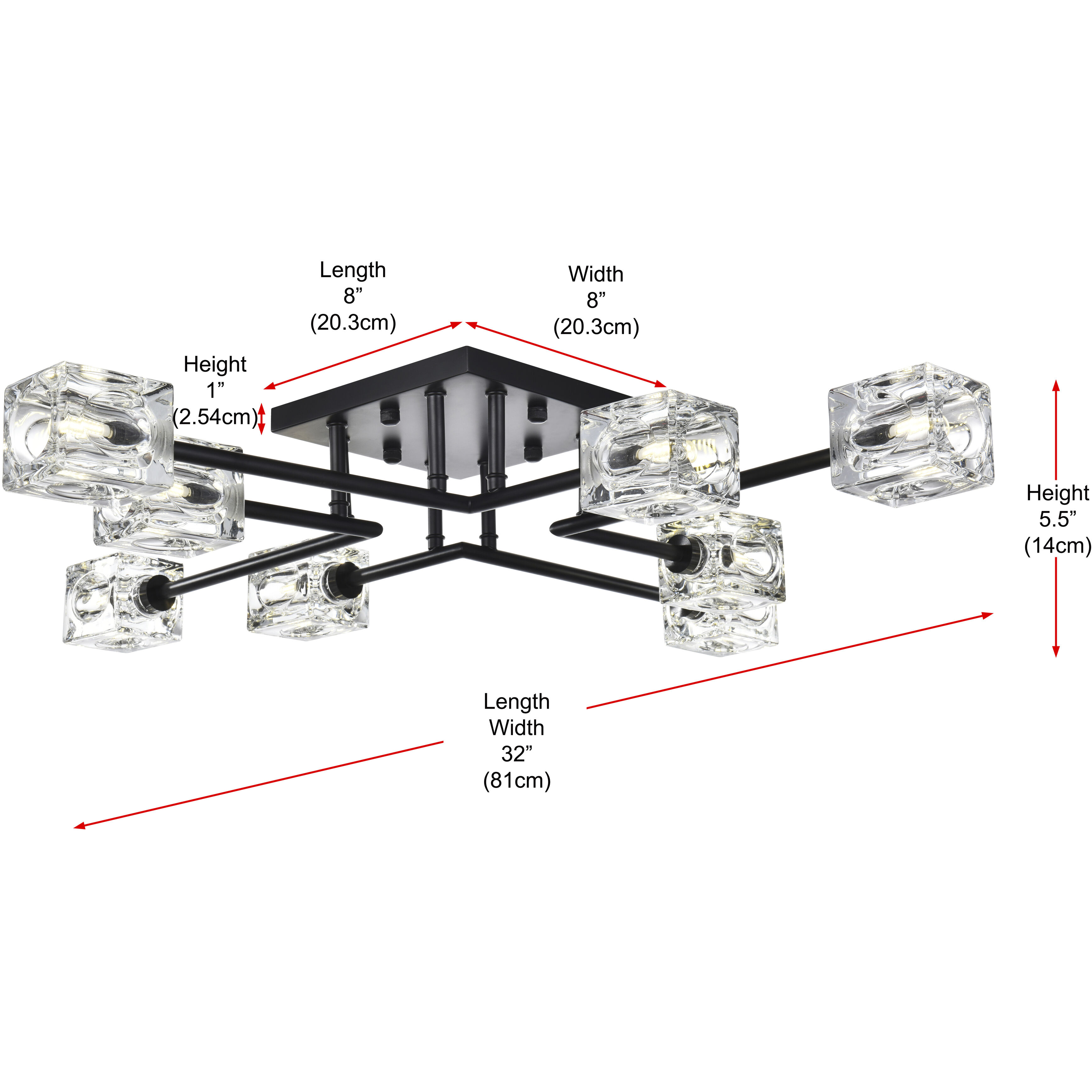 Length
8”
(20.3cm)

Width
8”
(20.3cm)

Height
1”
(2.54cm)

Height
5.5”
(14cm)

Length
Width
32”
(81cm)