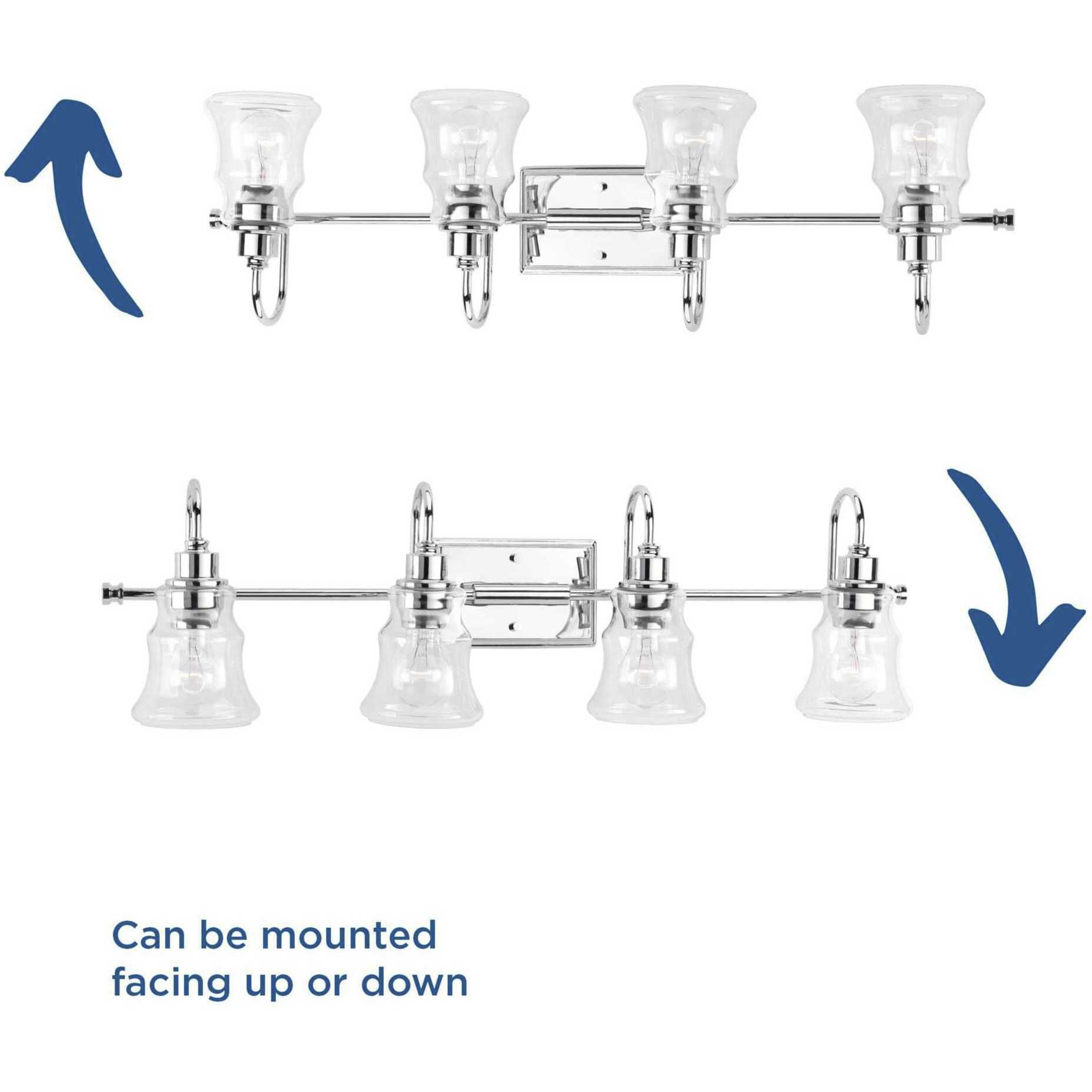 Can be mounted facing up or down