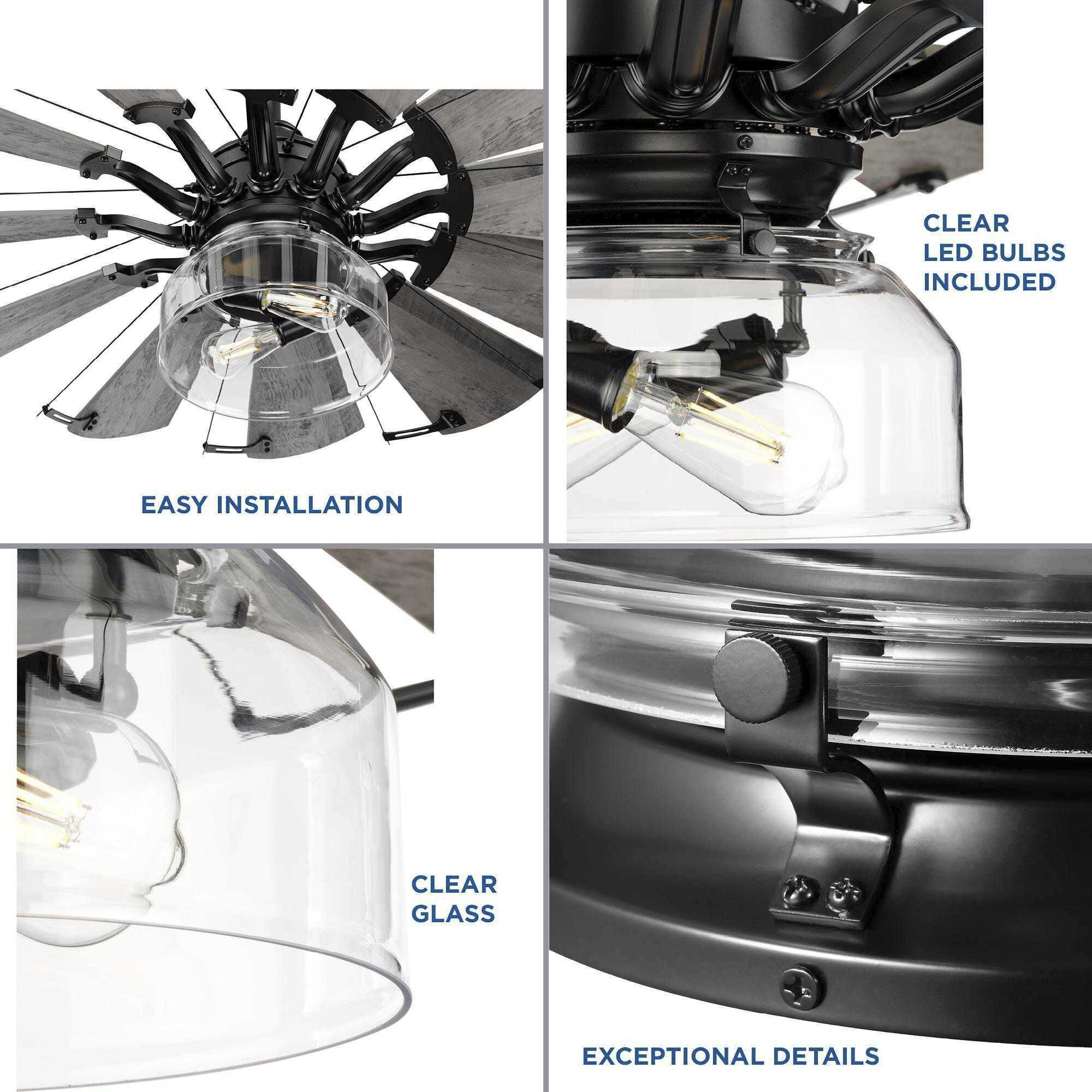 EASY INSTALLATION

CLEAR
LED BULBS
INCLUDED

CLEAR
GLASS

EXCEPTIONAL DETAILS