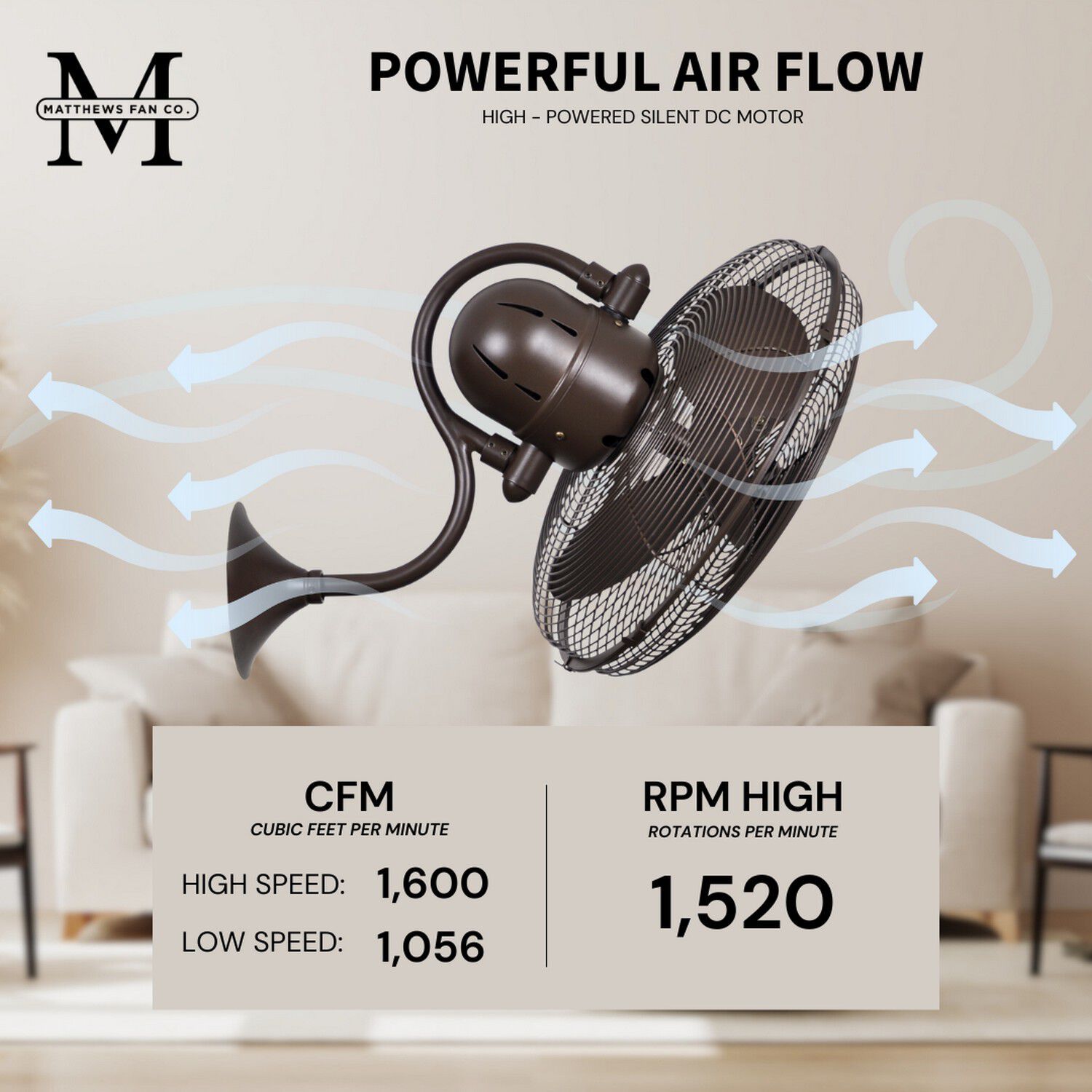 M
MATTHEWS FAN CO.

POWERFUL AIR FLOW
HIGH - POWERED SILENT DC MOTOR

CFM
CUBIC FEET PER MINUTE
HIGH SPEED: 1,600
LOW SPEED: 1,056

RPM HIGH
ROTATIONS PER MINUTE
1,520