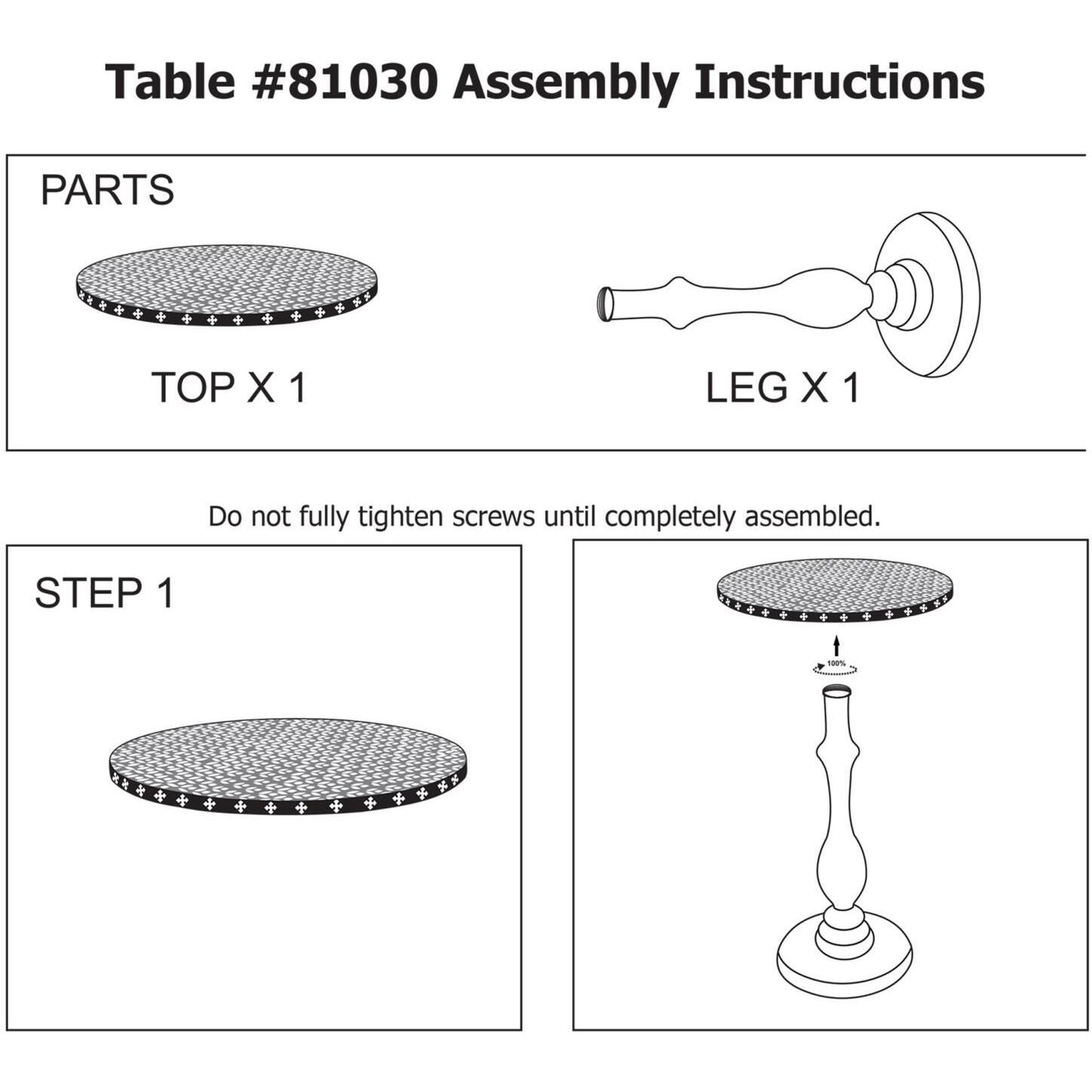 Table #81030 Assembly Instructions

PARTS

TOP X 1

LEG X 1

Do not fully tighten screws until completely assembled.

STEP 1

100%