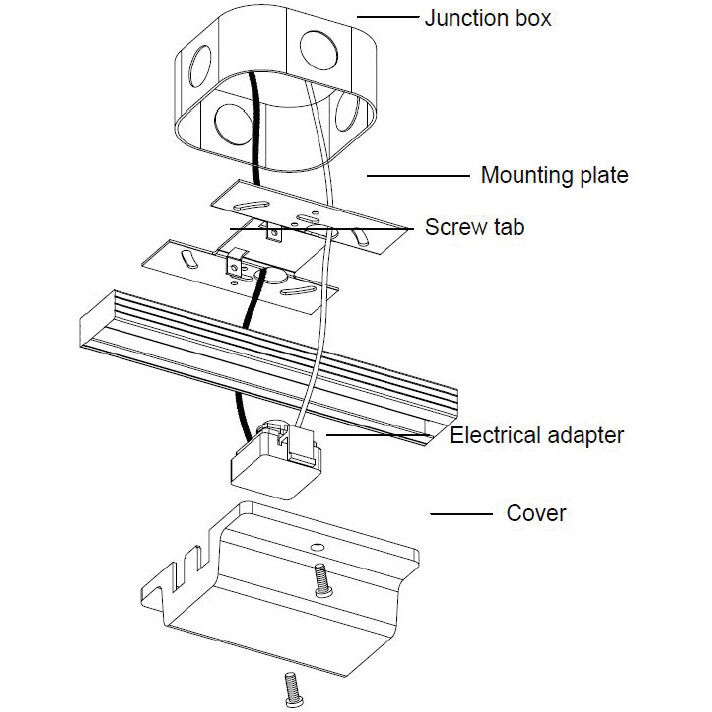 Junction box

Mounting plate

Screw tab

Electrical adapter

Cover