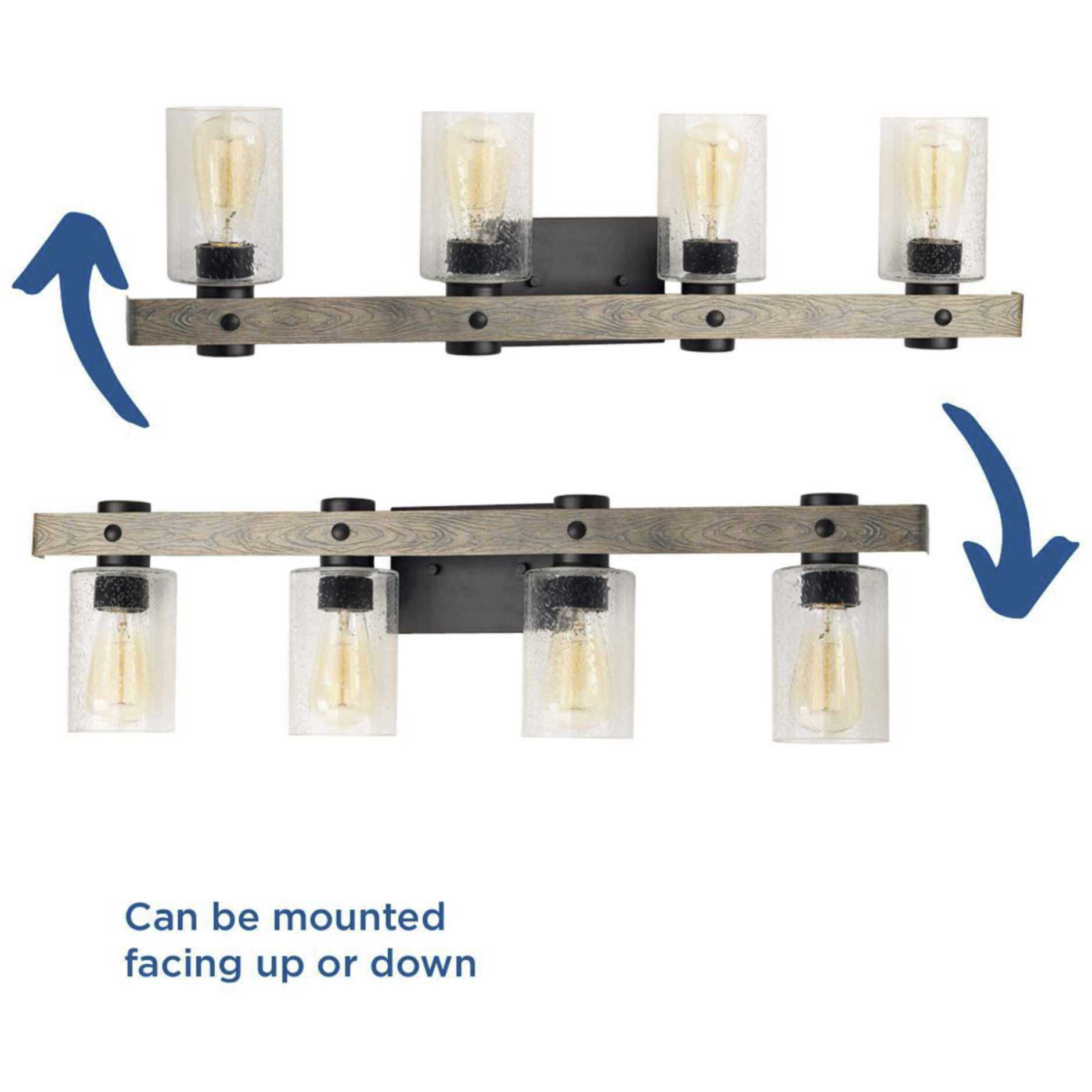 Can be mounted facing up or down