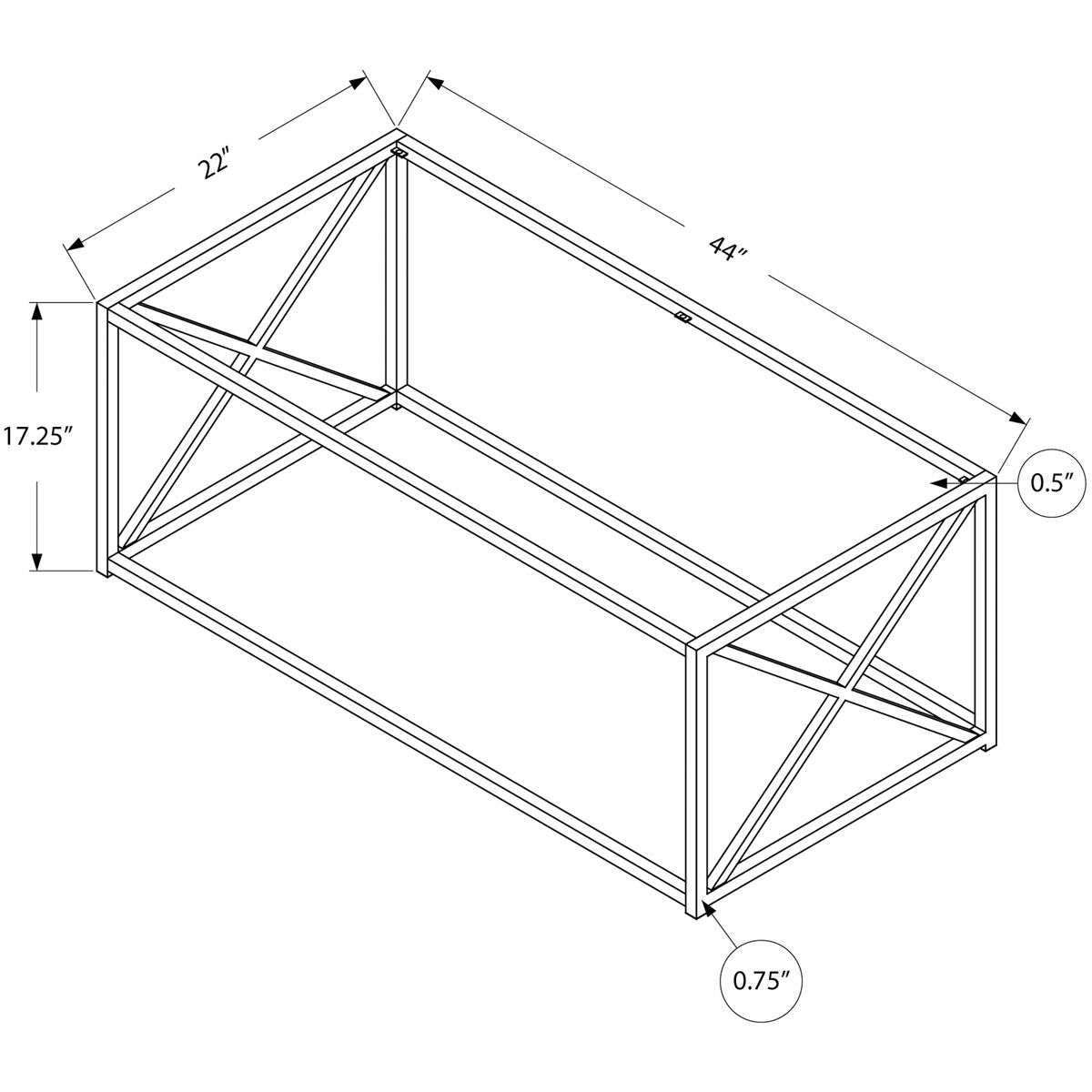 22″

44″

17.25″

0.5″

0.75″