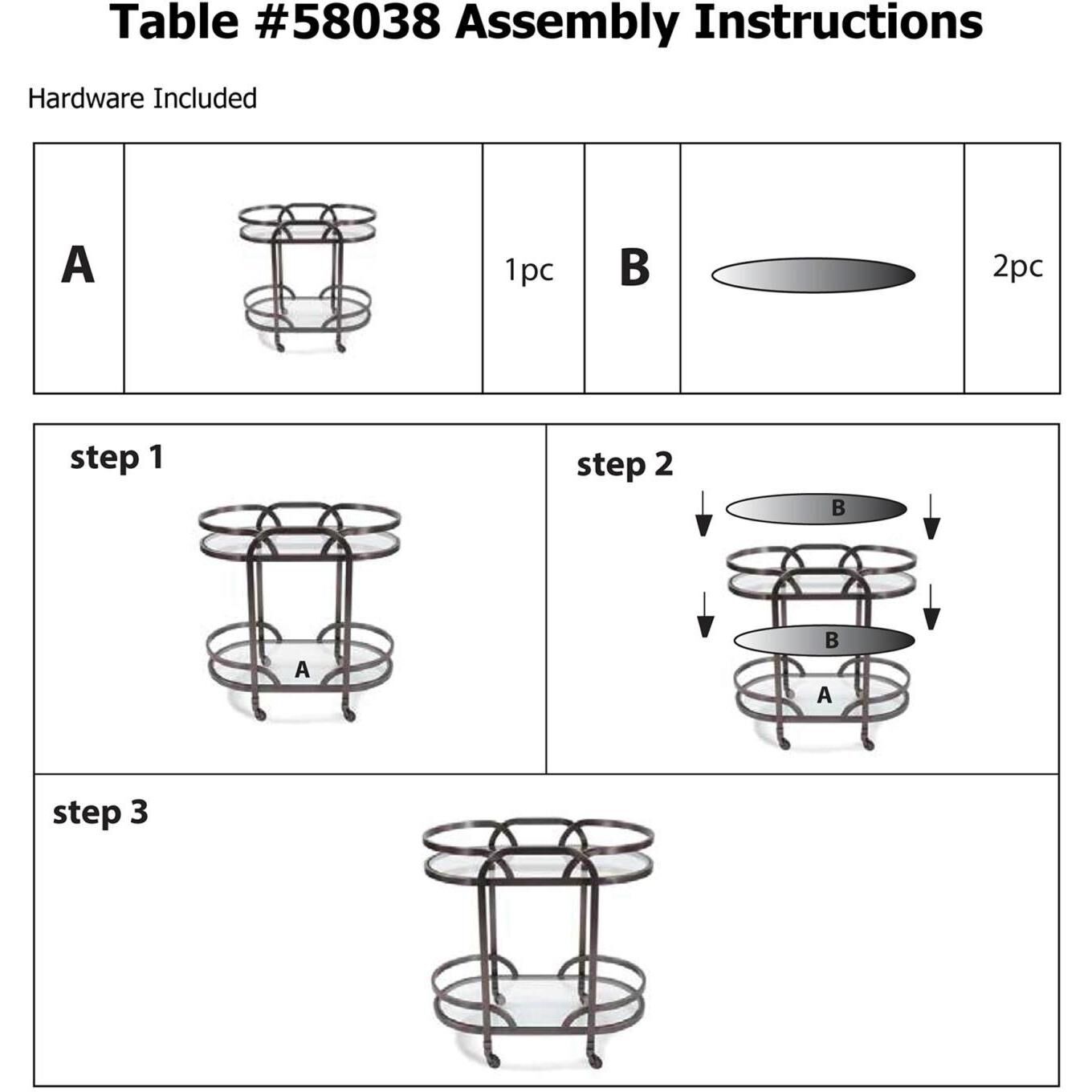 Table #58038 Assembly Instructions

Hardware Included

| A | | 1pc | B | | 2pc |
|---|---|---|---|---|---|

step 1

A

step 2

B

B

A

step 3