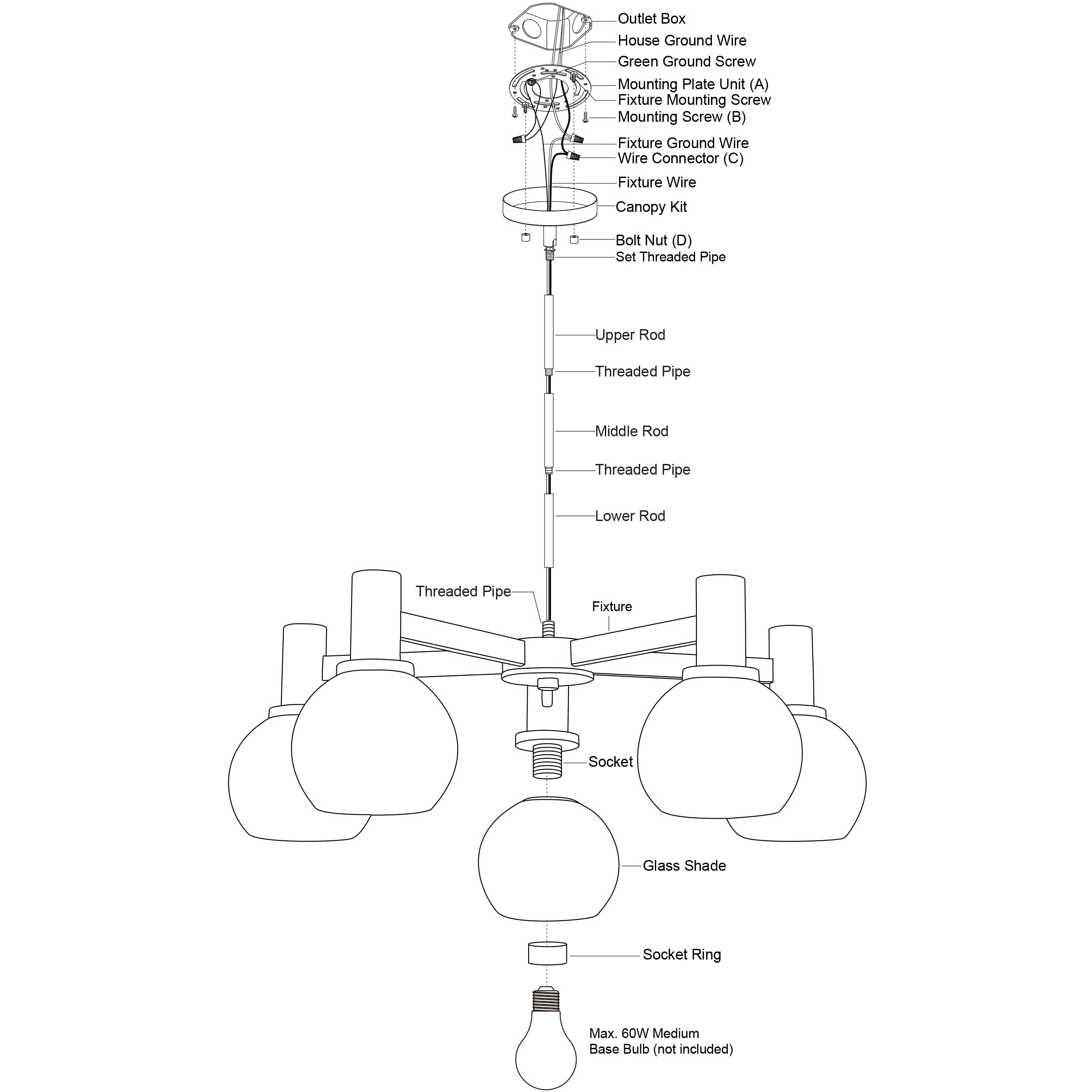 Outlet Box
House Ground Wire
Green Ground Screw
Mounting Plate Unit (A)
Fixture Mounting Screw
Mounting Screw (B)
Fixture Ground Wire
Wire Connector (C)
Fixture Wire
Canopy Kit
Bolt Nut (D)
Set Threaded Pipe
Upper Rod
Threaded Pipe
Middle Rod
Threaded Pipe
Lower Rod
Threaded Pipe
Fixture
Socket
Glass Shade
Socket Ring
Max. 60W Medium Base Bulb (not included)