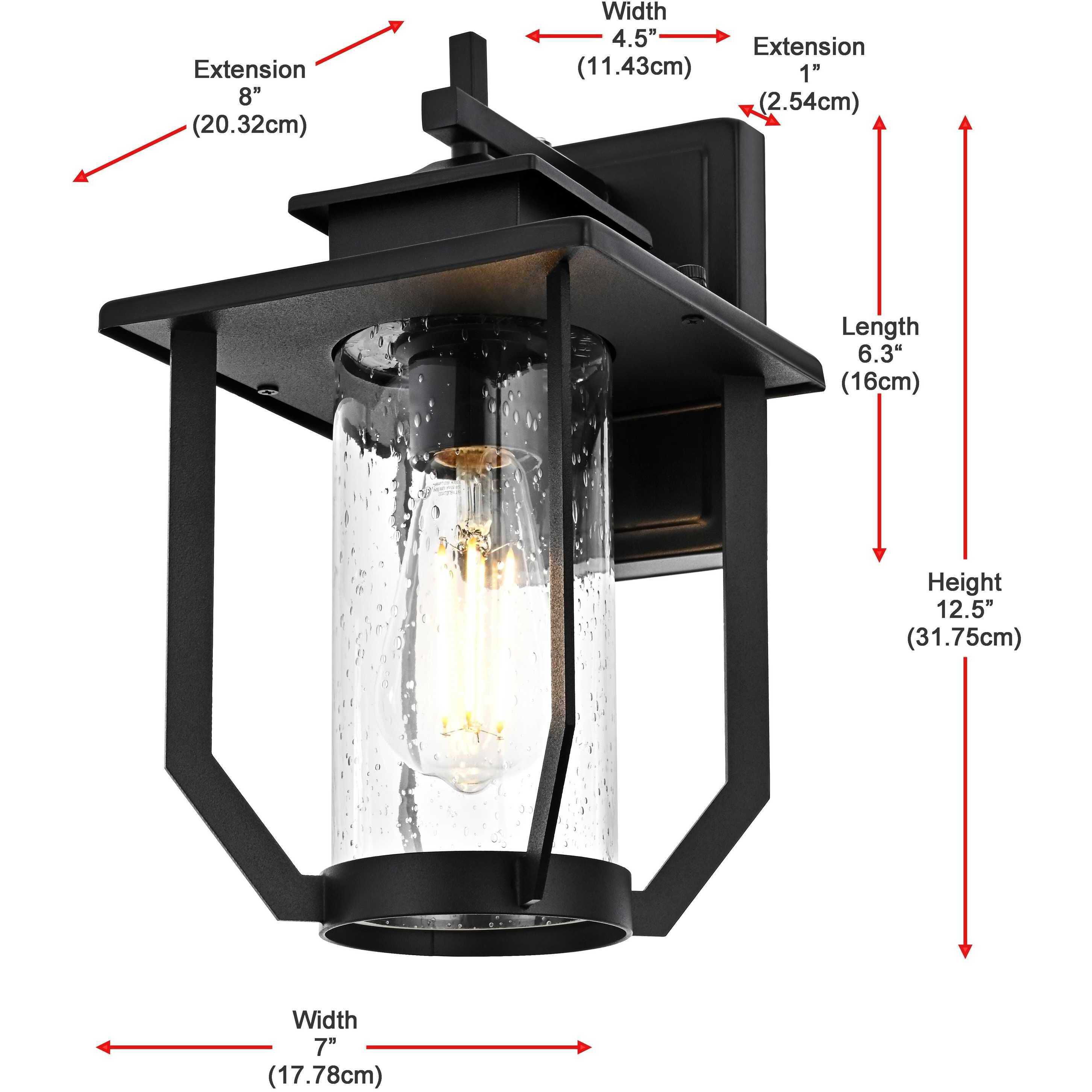 Extension
8”
(20.32cm)

Width
4.5”
(11.43cm)

Extension
1”
(2.54cm)

Length
6.3“
(16cm)

Height
12.5”
(31.75cm)

Width
7”
(17.78cm)