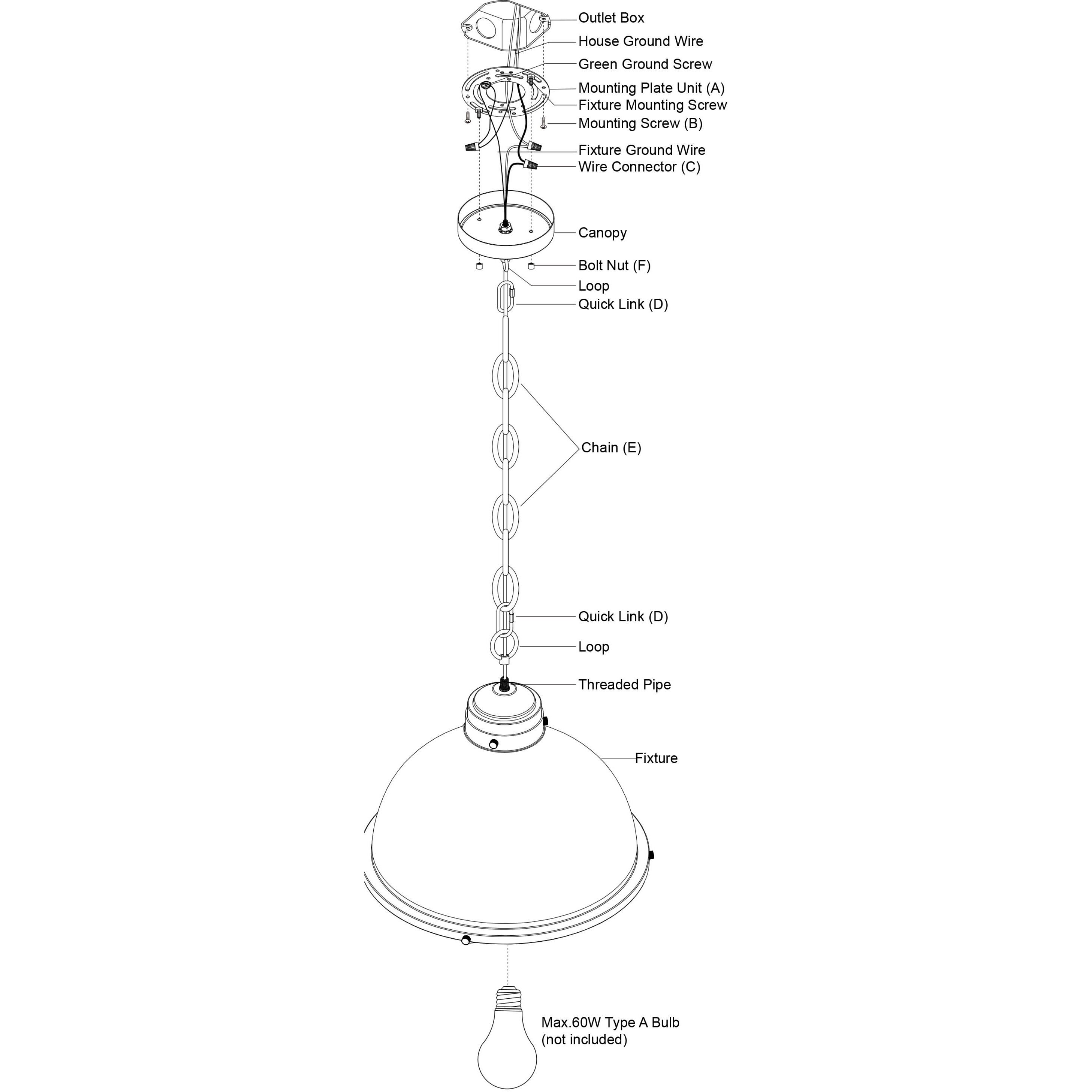 Outlet Box
House Ground Wire
Green Ground Screw
Mounting Plate Unit (A)
Fixture Mounting Screw
Mounting Screw (B)
Fixture Ground Wire
Wire Connector (C)
Canopy
Bolt Nut (F)
Loop
Quick Link (D)
Chain (E)
Quick Link (D)
Loop
Threaded Pipe
Fixture
Max.60W Type A Bulb
(not included)