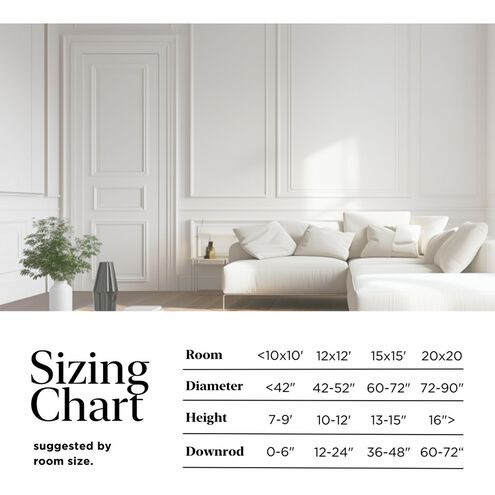 Sizing Chart

suggested by room size.

| Room | <10x10′ | 12x12′ | 15x15′ | 20x20 |
|---|---|---|---|---|
| Diameter | <42″ | 42-52″ | 60-72″ | 72-90″ |
| Height | 7-9′ | 10-12′ | 13-15″ | 16″> |
| Downrod | 0-6″ | 12-24″ | 36-48″ | 60-72″ |