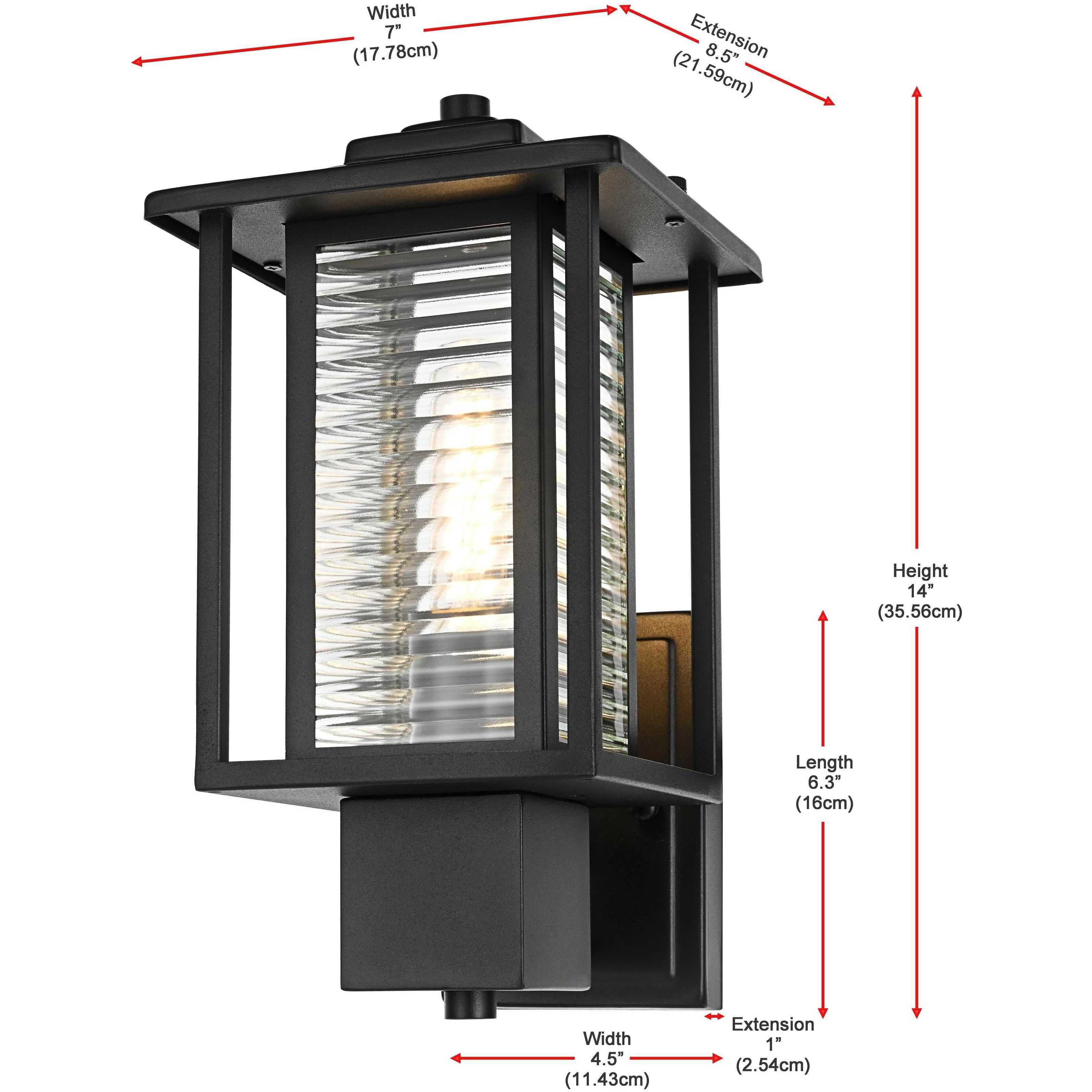 Width
7”
(17.78cm)

Extension
8.5”
(21.59cm)

Height
14”
(35.56cm)

Length
6.3”
(16cm)

Extension
1”
(2.54cm)

Width
4.5”
(11.43cm)