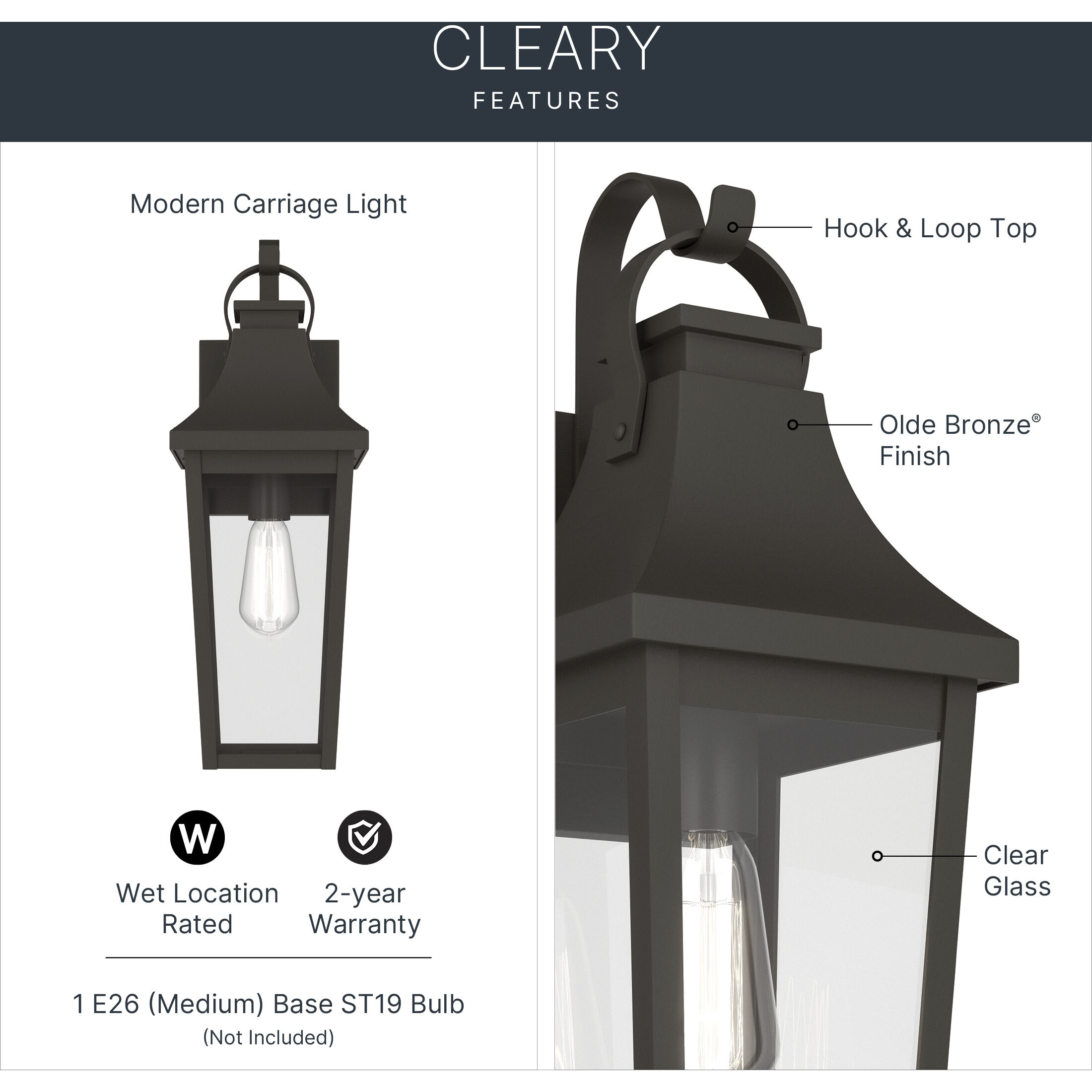 CLEARY
FEATURES

Modern Carriage Light

W

Wet Location Rated

2-year Warranty

1 E26 (Medium) Base ST19 Bulb
(Not Included)

Hook & Loop Top

Olde Bronze® Finish

Clear Glass