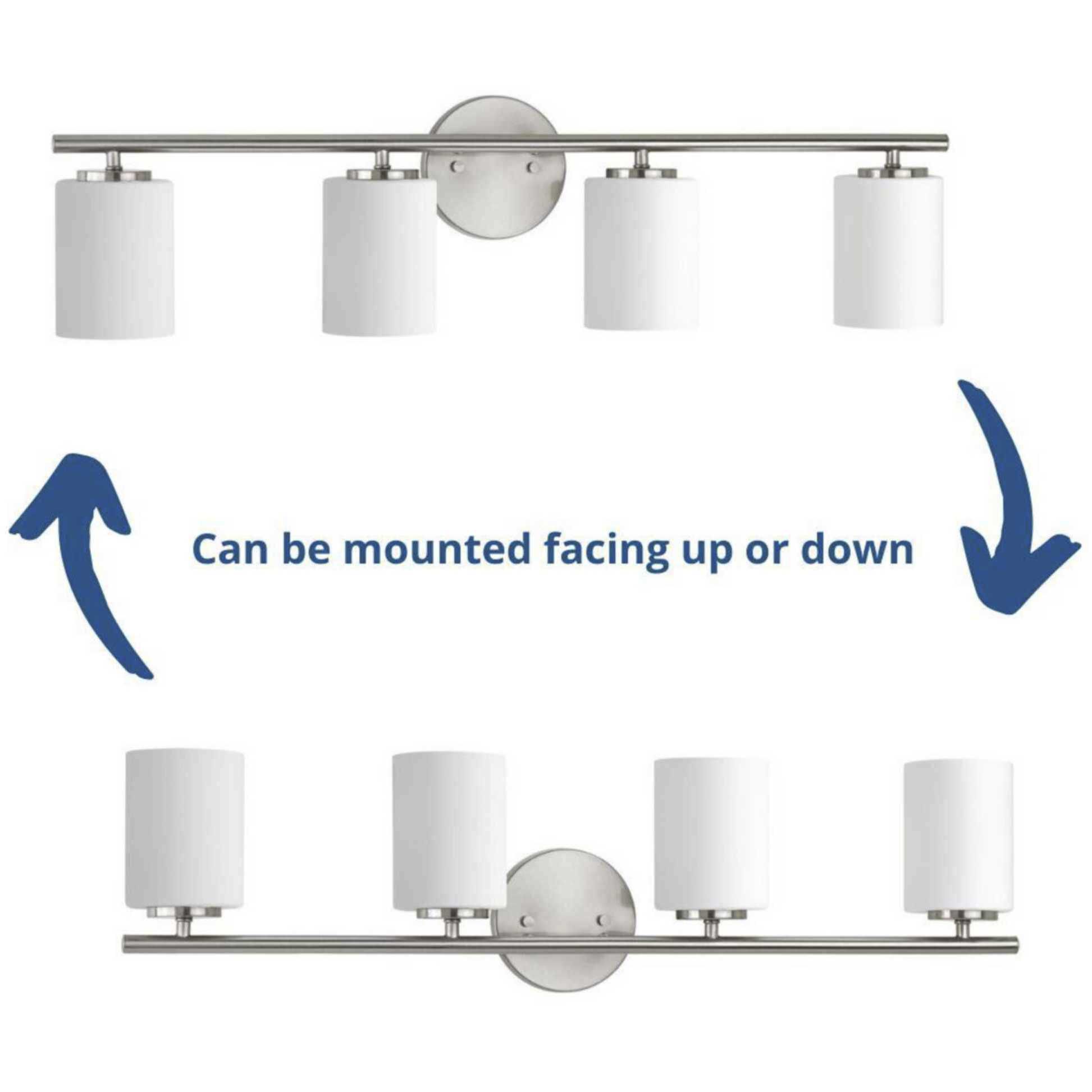 Can be mounted facing up or down