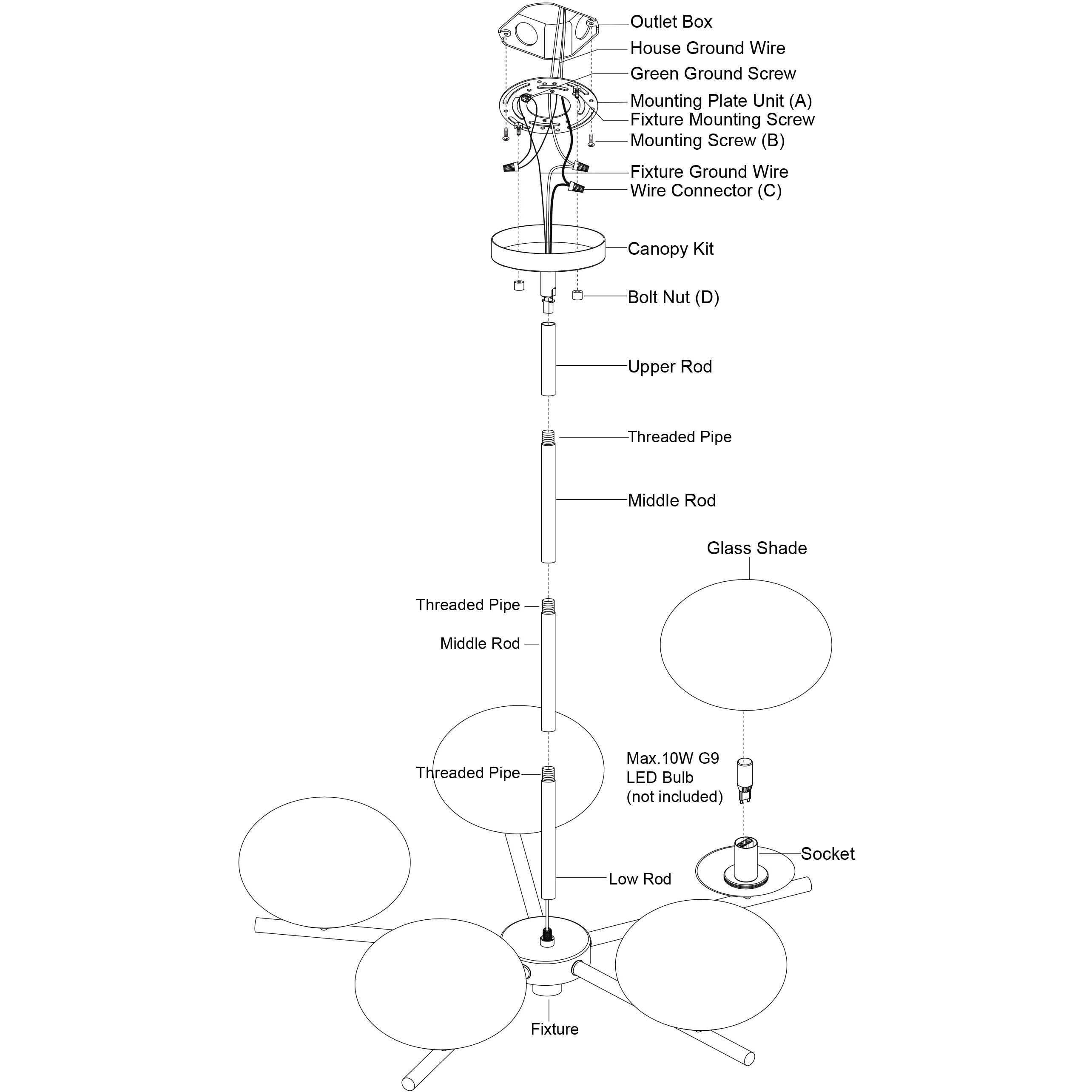 Outlet Box
House Ground Wire
Green Ground Screw
Mounting Plate Unit (A)
Fixture Mounting Screw
Mounting Screw (B)
Fixture Ground Wire
Wire Connector (C)
Canopy Kit
Bolt Nut (D)
Upper Rod
Threaded Pipe
Middle Rod
Glass Shade
Threaded Pipe
Middle Rod
Threaded Pipe
Max.10W G9
LED Bulb
(not included)
Socket
Low Rod
Fixture