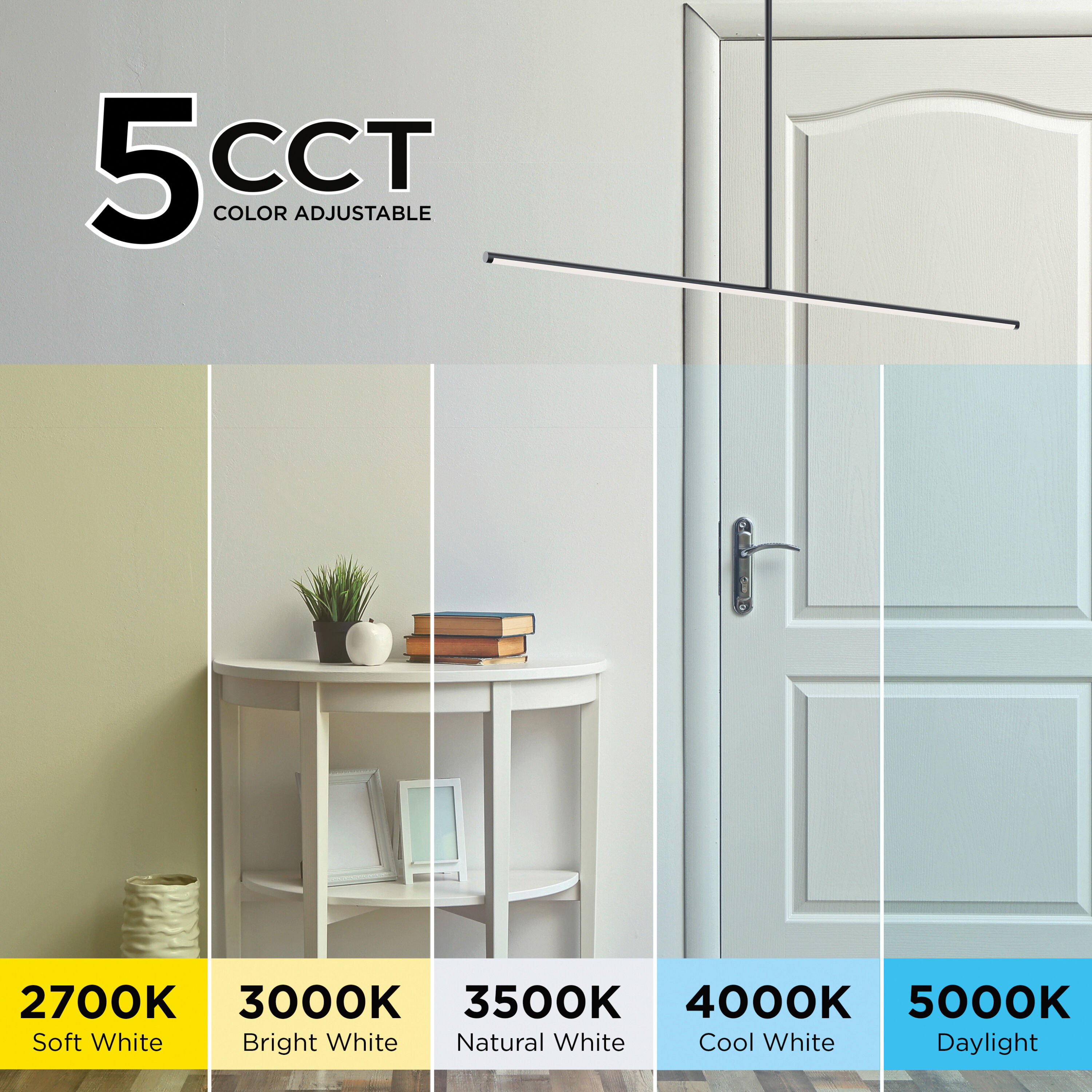 5 CCT
COLOR ADJUSTABLE

2700K
Soft White

3000K
Bright White

3500K
Natural White

4000K
Cool White

5000K
Daylight