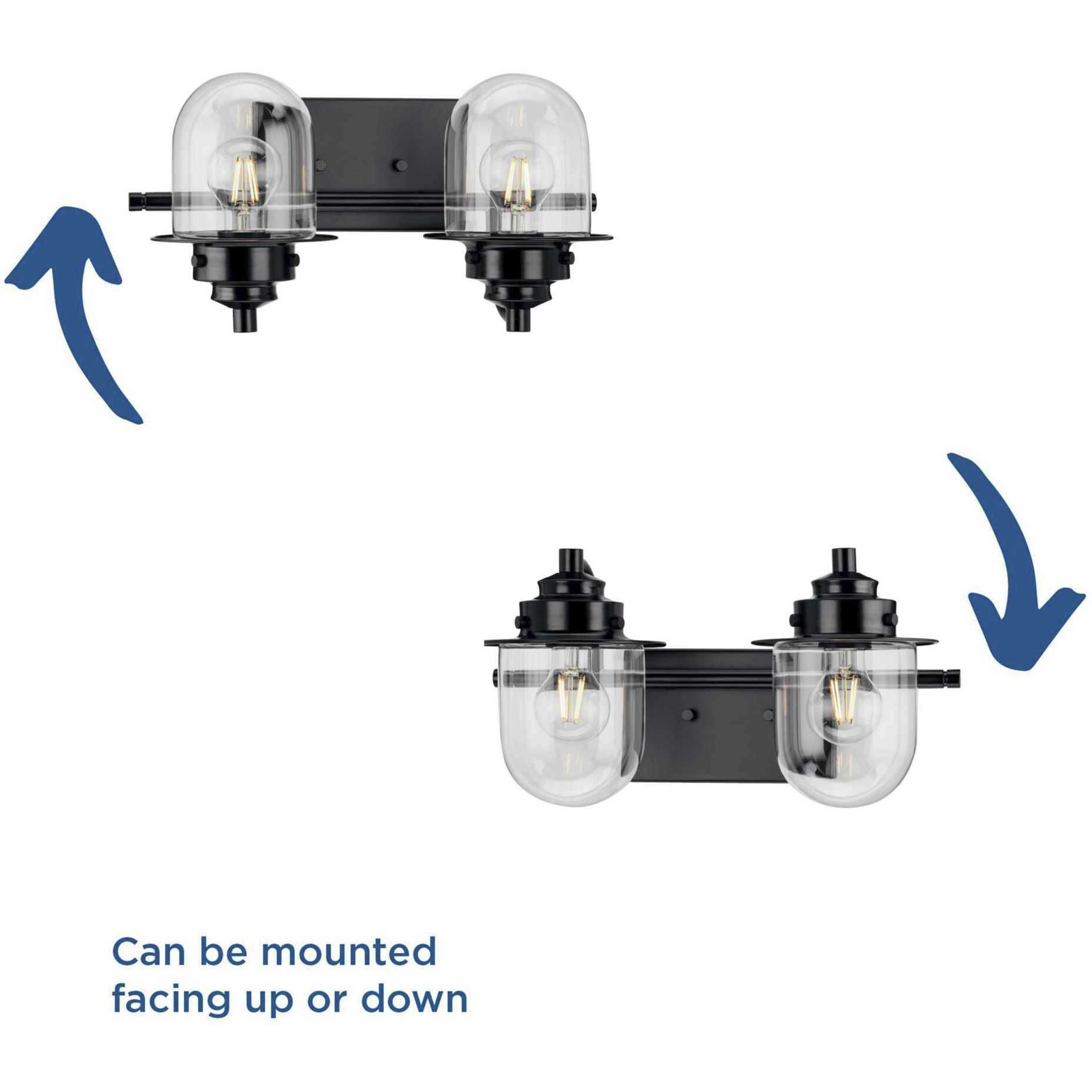 Can be mounted facing up or down