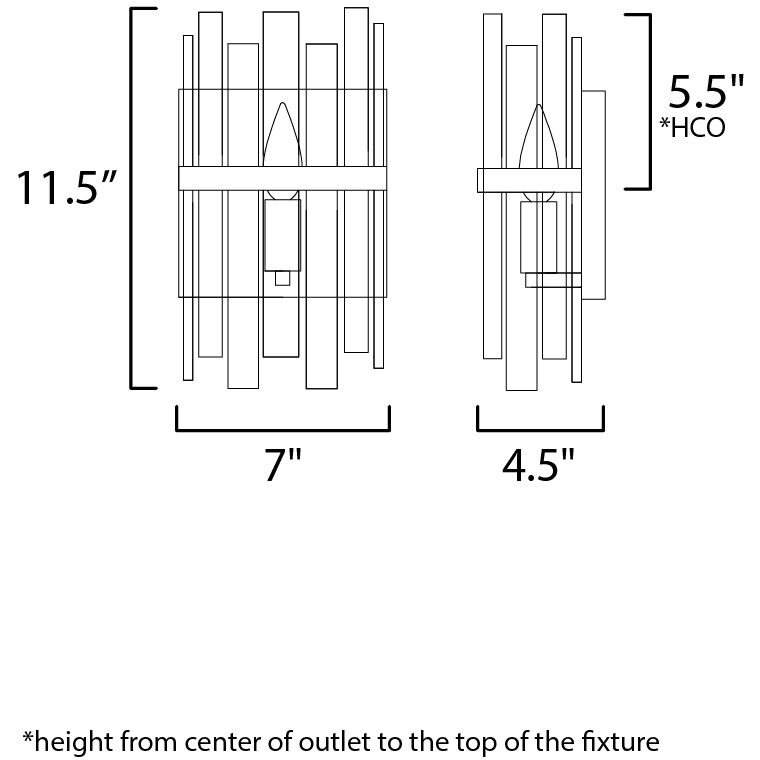 11.5"

5.5"
*HCO

7"

4.5"

*height from center of outlet to the top of the fixture