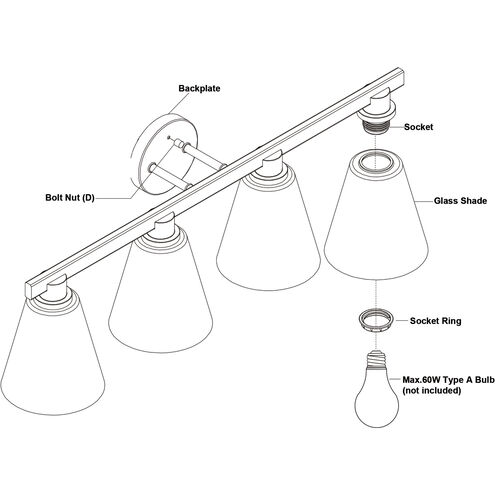 Backplate

Socket

Bolt Nut (D)

Glass Shade

Socket Ring

Max.60W Type A Bulb
(not included)