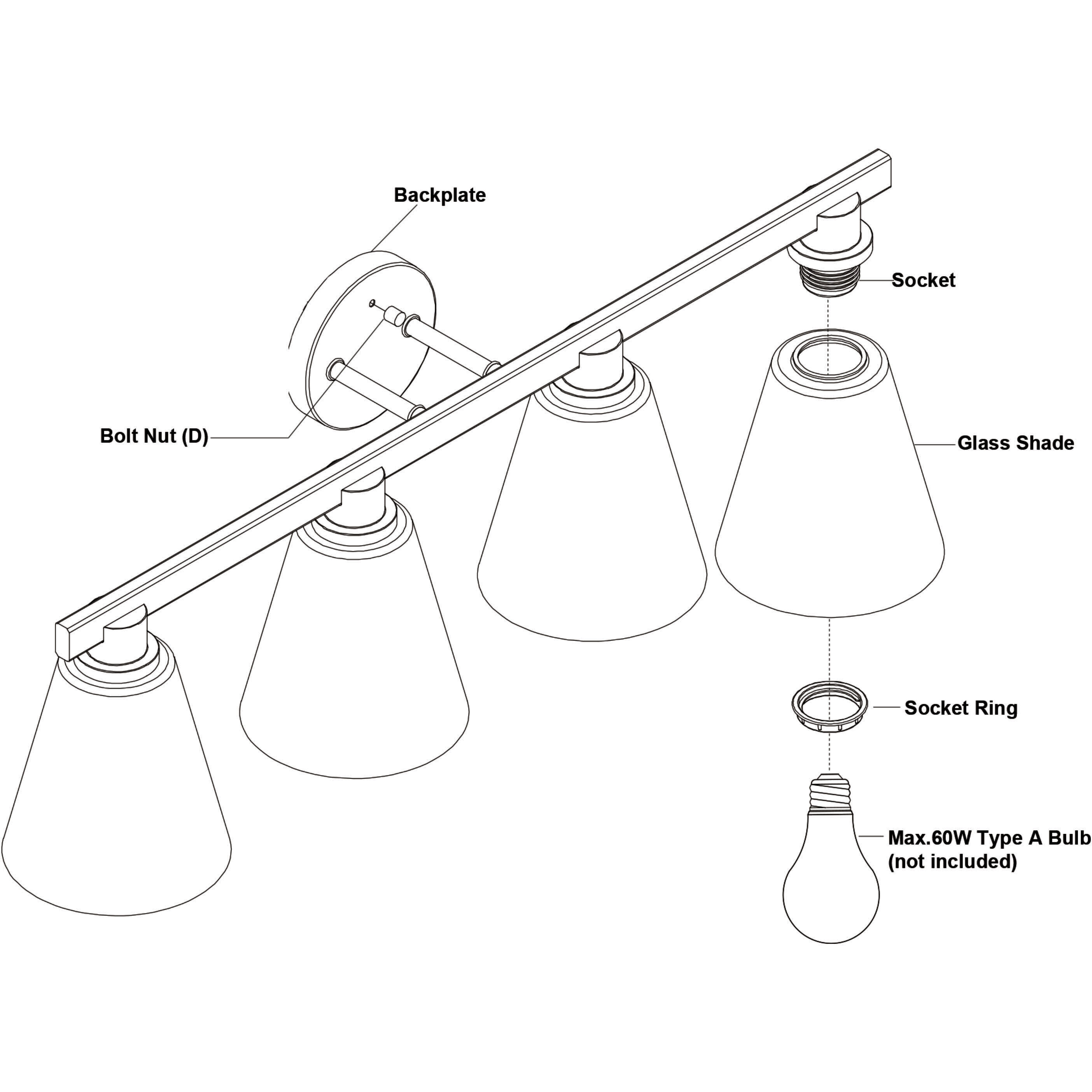 Backplate

Socket

Bolt Nut (D)

Glass Shade

Socket Ring

Max.60W Type A Bulb (not included)