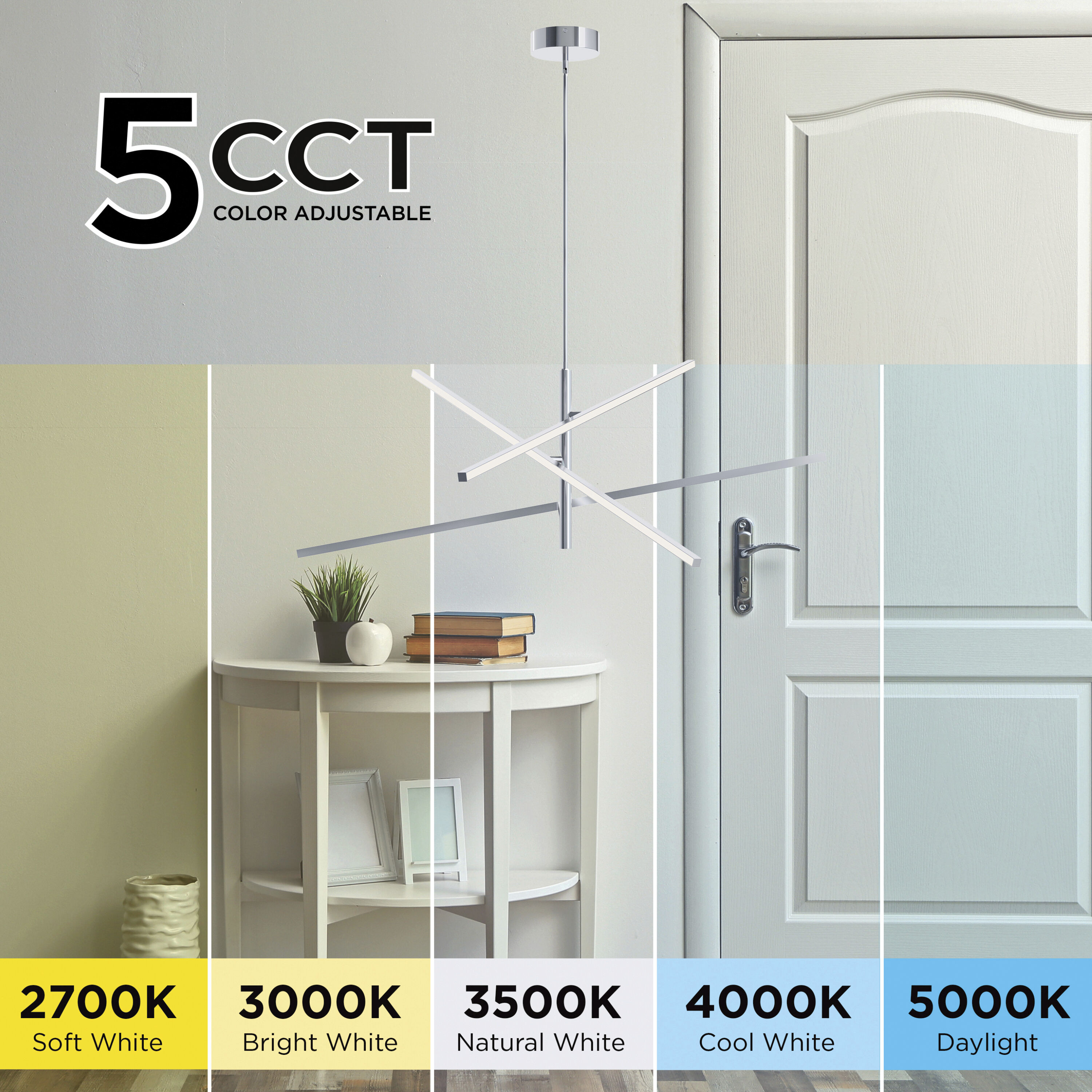 5 CCT
COLOR ADJUSTABLE

2700K
Soft White

3000K
Bright White

3500K
Natural White

4000K
Cool White

5000K
Daylight