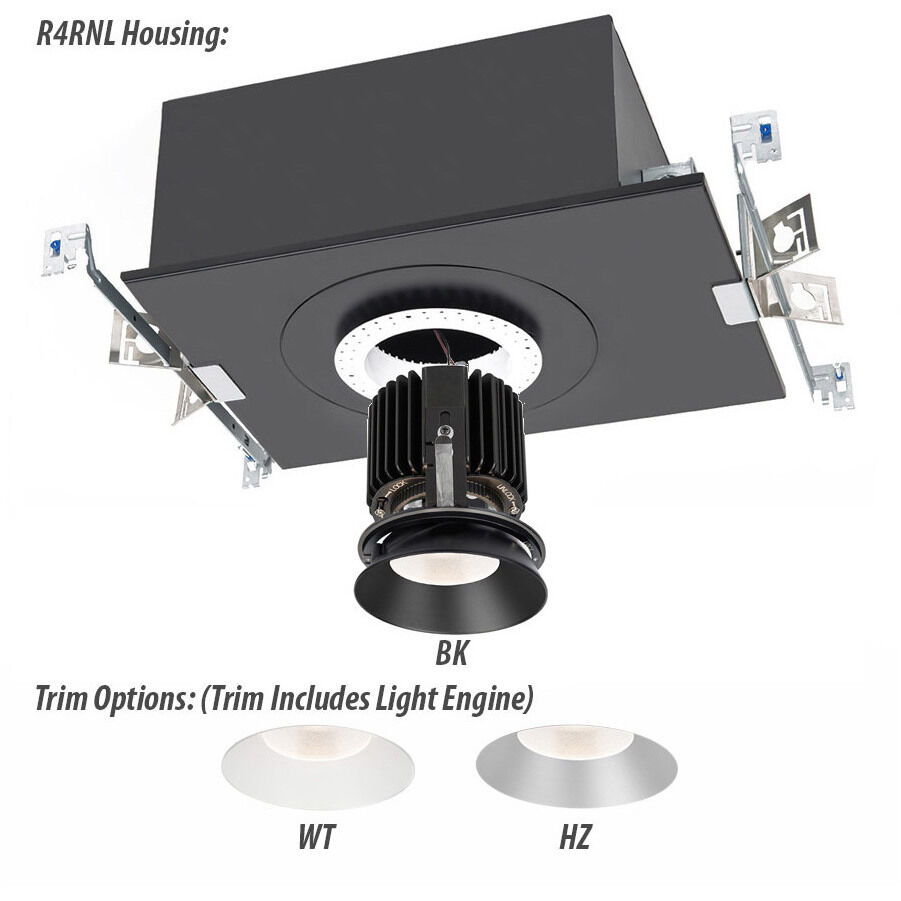 R4RNL Housing:

BK

Trim Options: (Trim Includes Light Engine)

WT

HZ