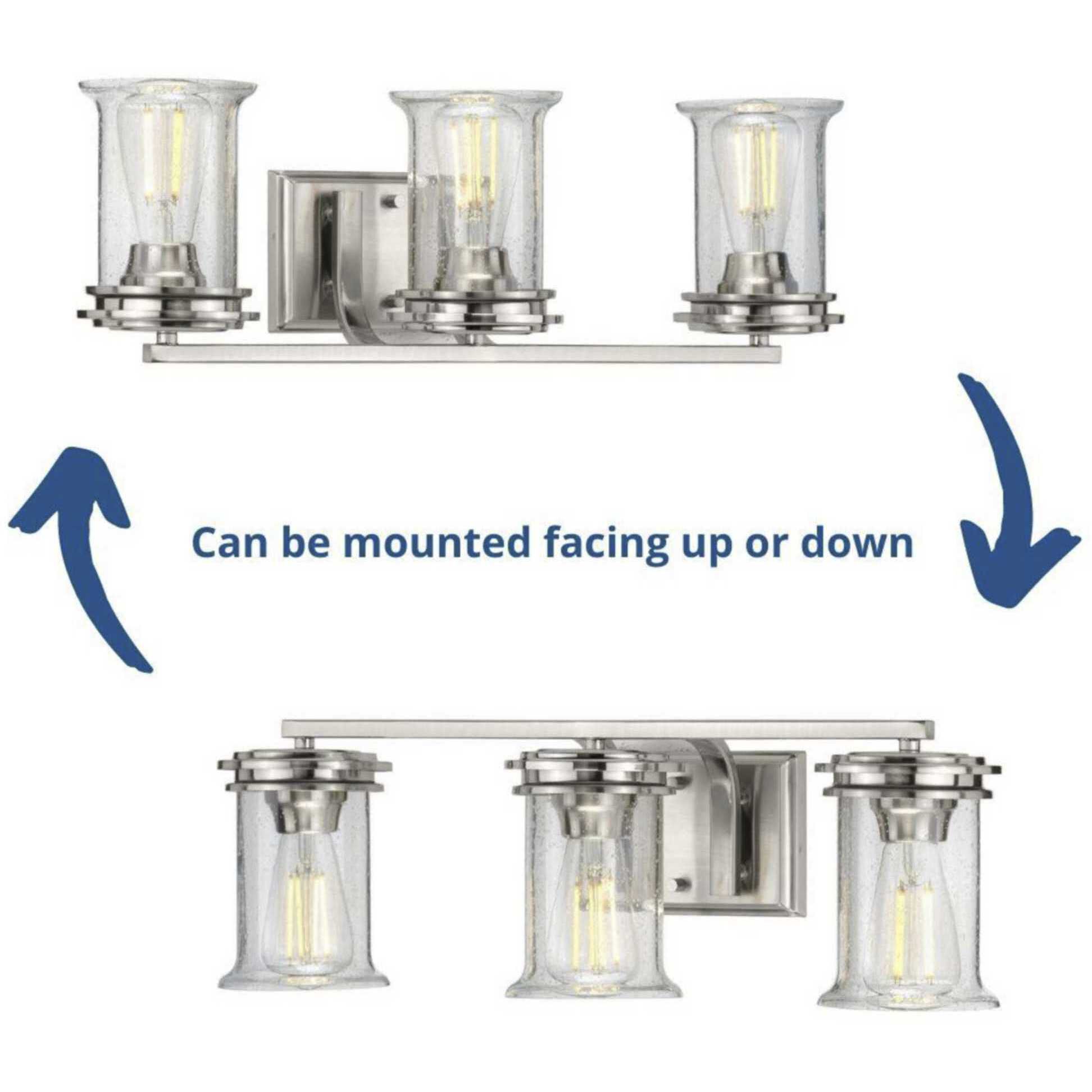 Can be mounted facing up or down