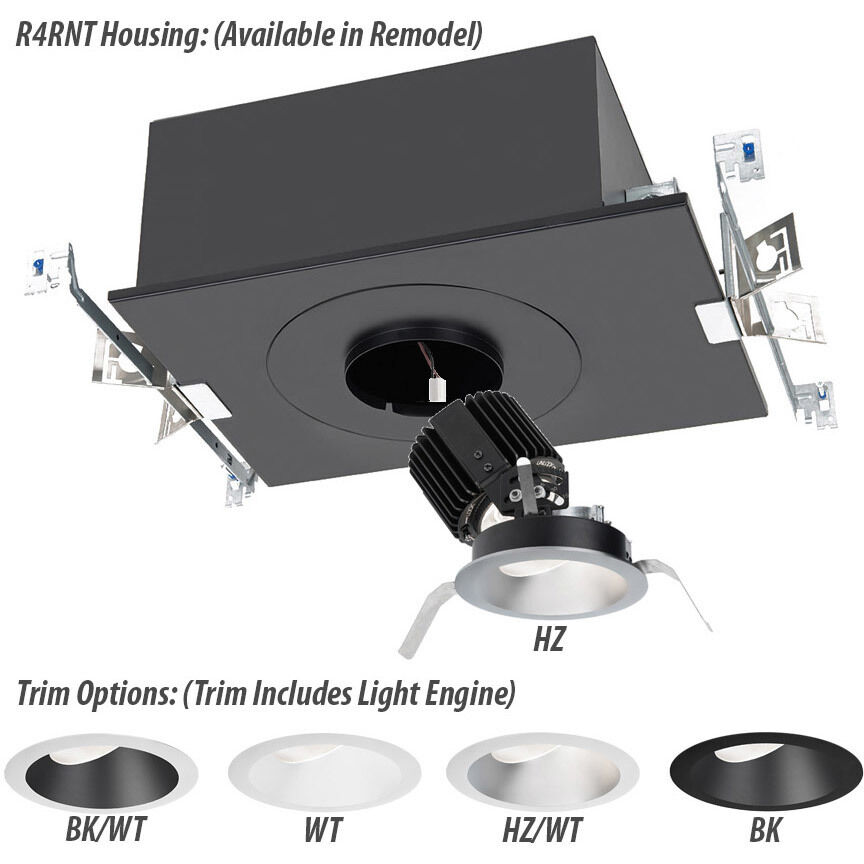 R4RNT Housing: (Available in Remodel)

HZ

Trim Options: (Trim Includes Light Engine)

BK/WT WT HZ/WT BK