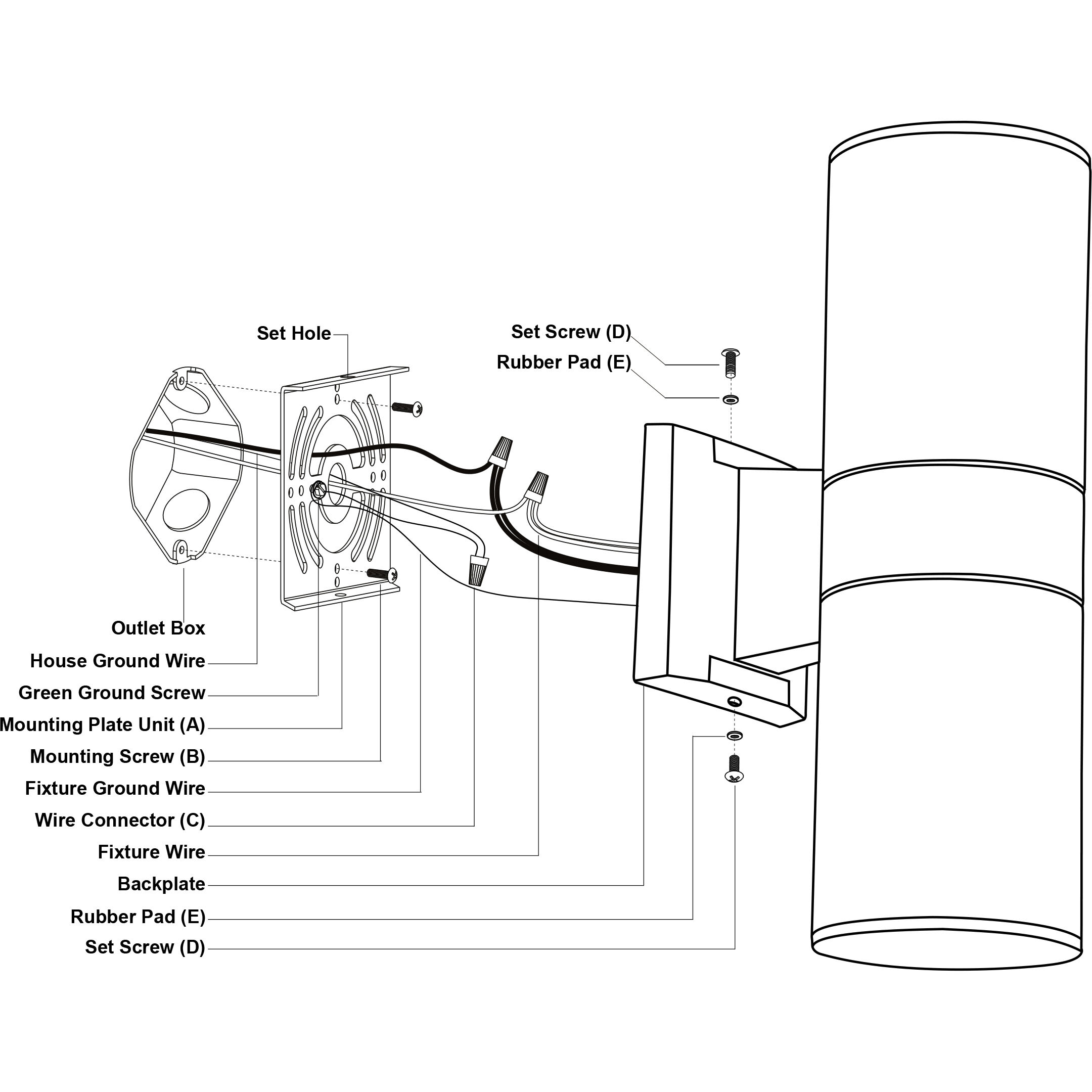 Set Hole

Set Screw (D)

Rubber Pad (E)

Outlet Box

House Ground Wire

Green Ground Screw

Mounting Plate Unit (A)

Mounting Screw (B)

Fixture Ground Wire

Wire Connector (C)

Fixture Wire

Backplate

Rubber Pad (E)

Set Screw (D)