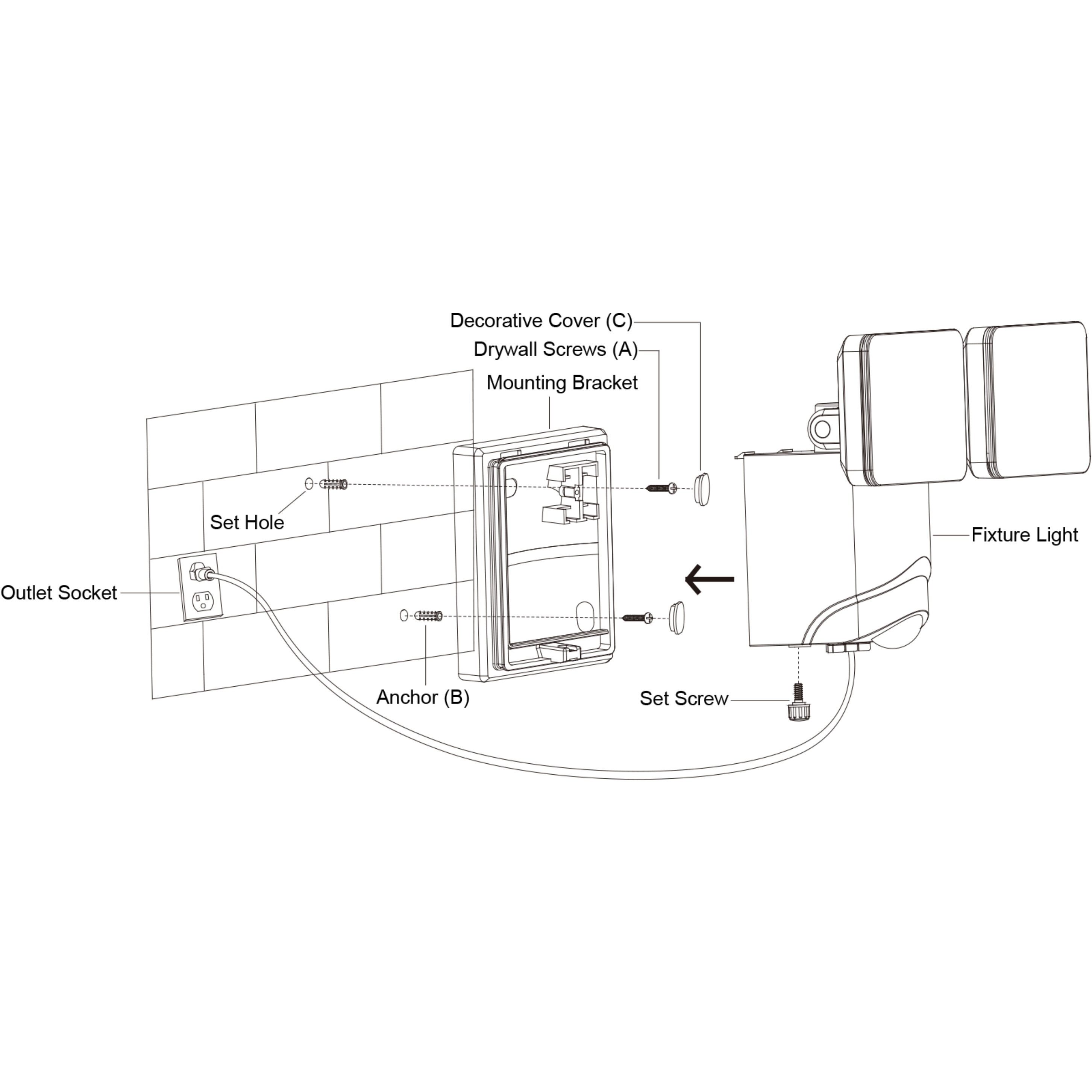 Decorative Cover (C)
Drywall Screws (A)
Mounting Bracket
Set Hole
Fixture Light
Outlet Socket
Anchor (B)
Set Screw