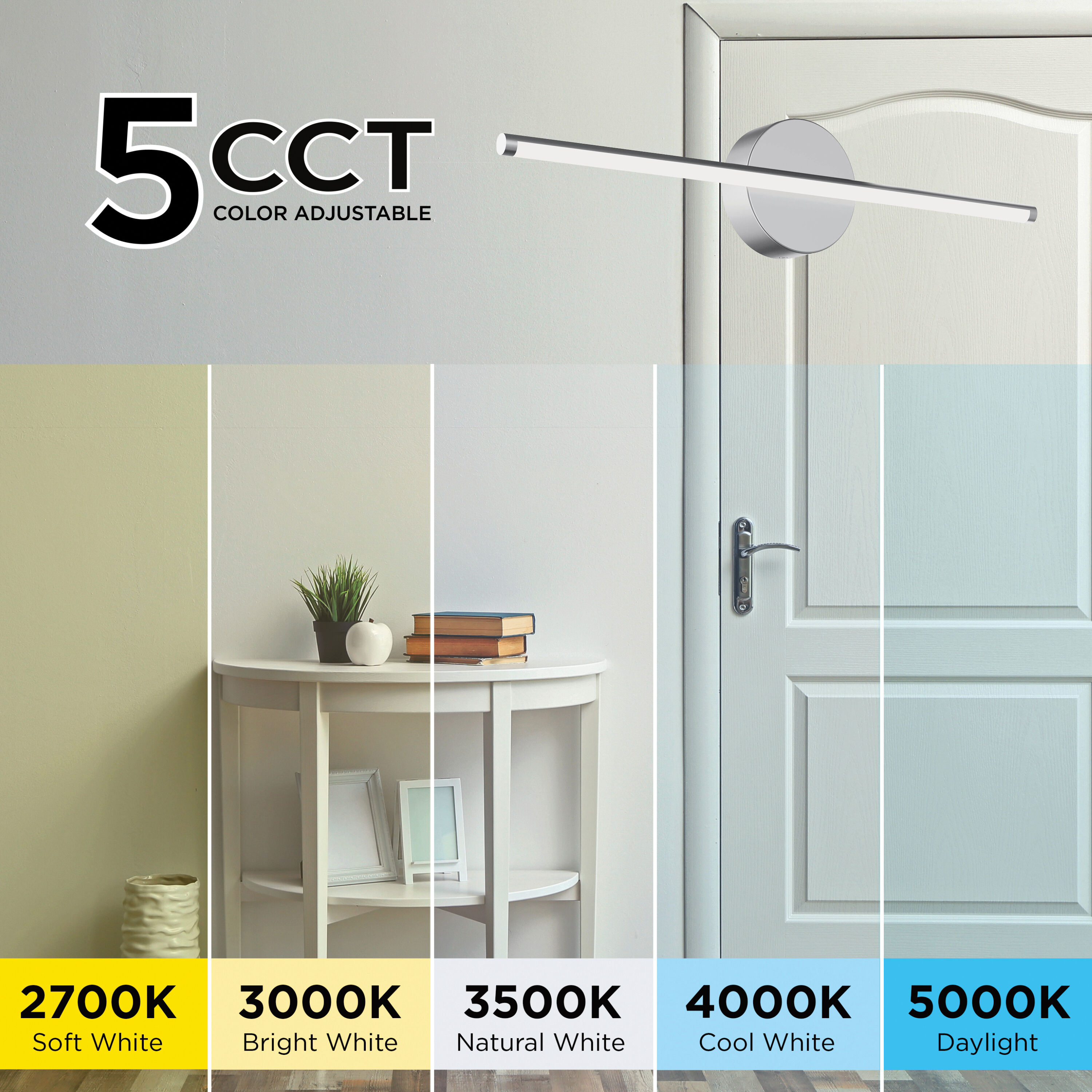 5 CCT
COLOR ADJUSTABLE

2700K
Soft White

3000K
Bright White

3500K
Natural White

4000K
Cool White

5000K
Daylight