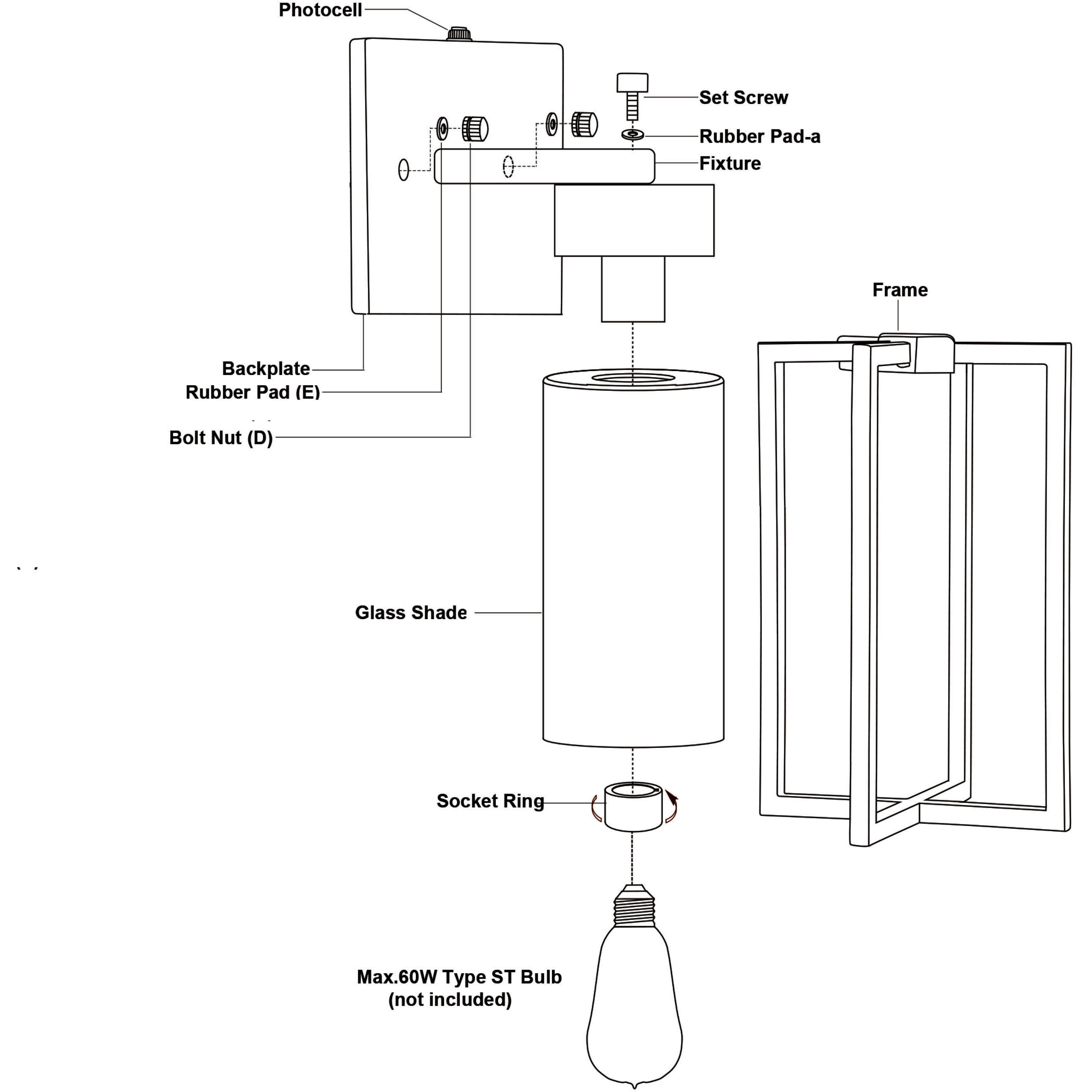 Photocell

Set Screw

Rubber Pad-a

Fixture

Frame

Backplate

Rubber Pad (E)

Bolt Nut (D)

Glass Shade

Socket Ring

Max.60W Type ST Bulb
(not included)