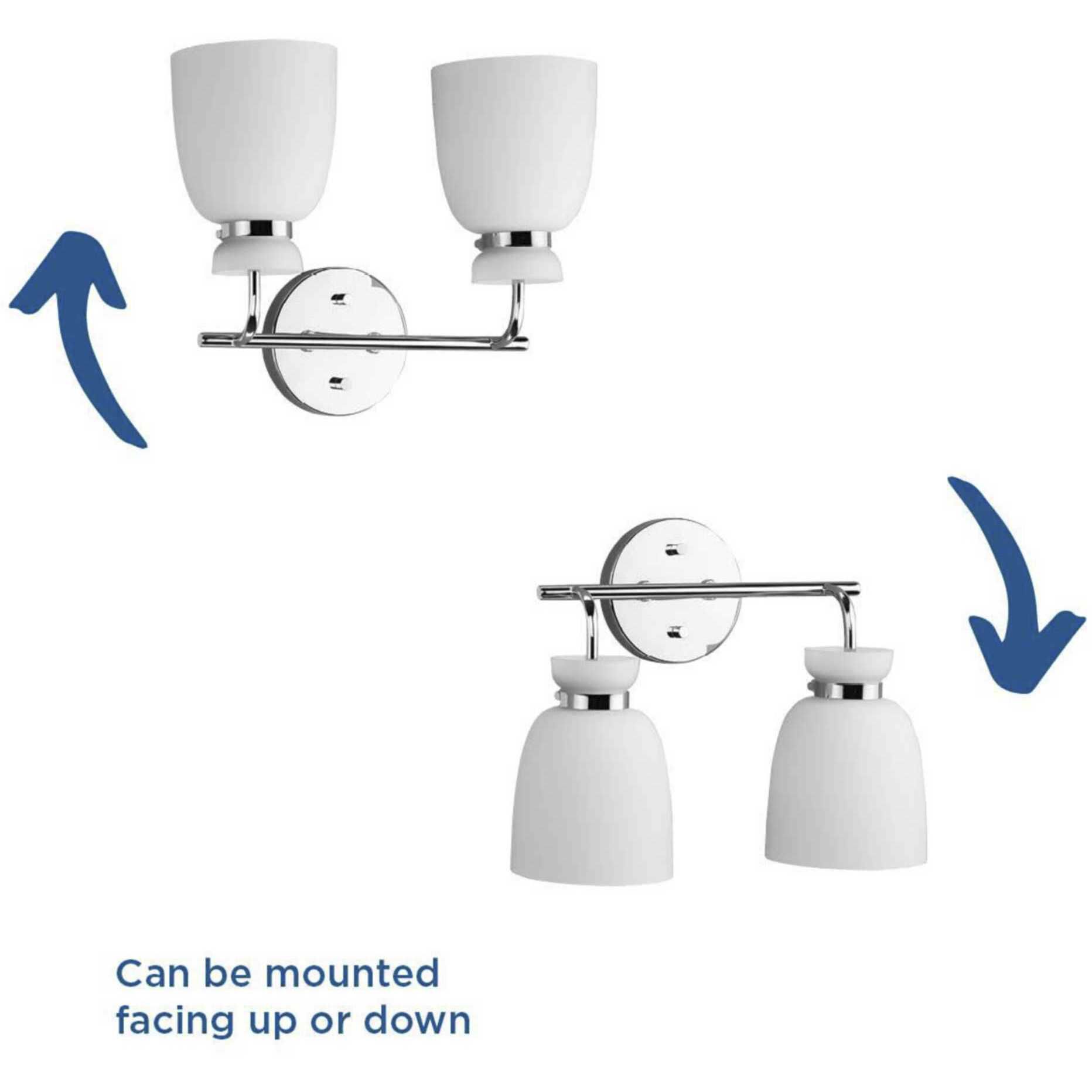 Can be mounted facing up or down