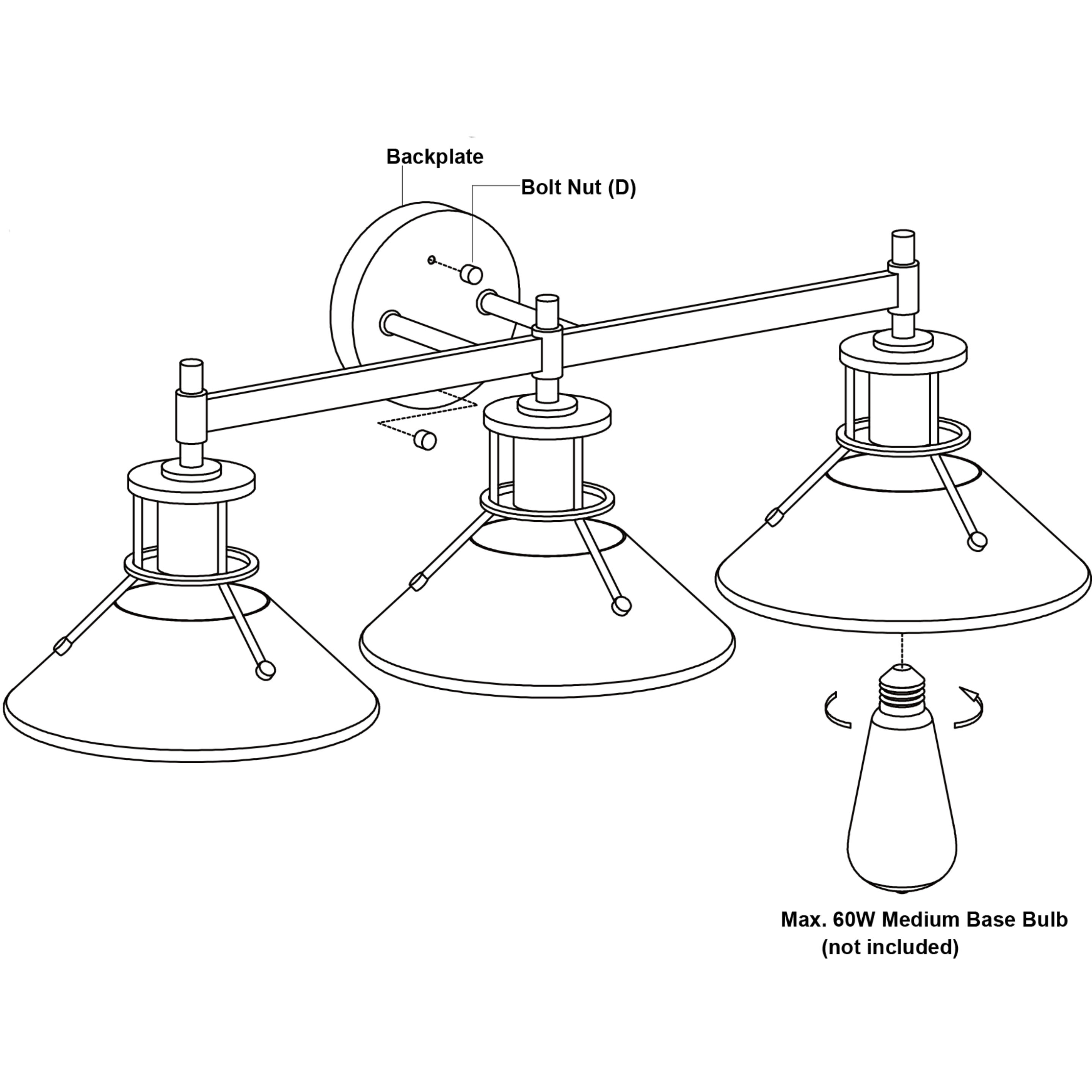 Backplate

Bolt Nut (D)

Max. 60W Medium Base Bulb
(not included)