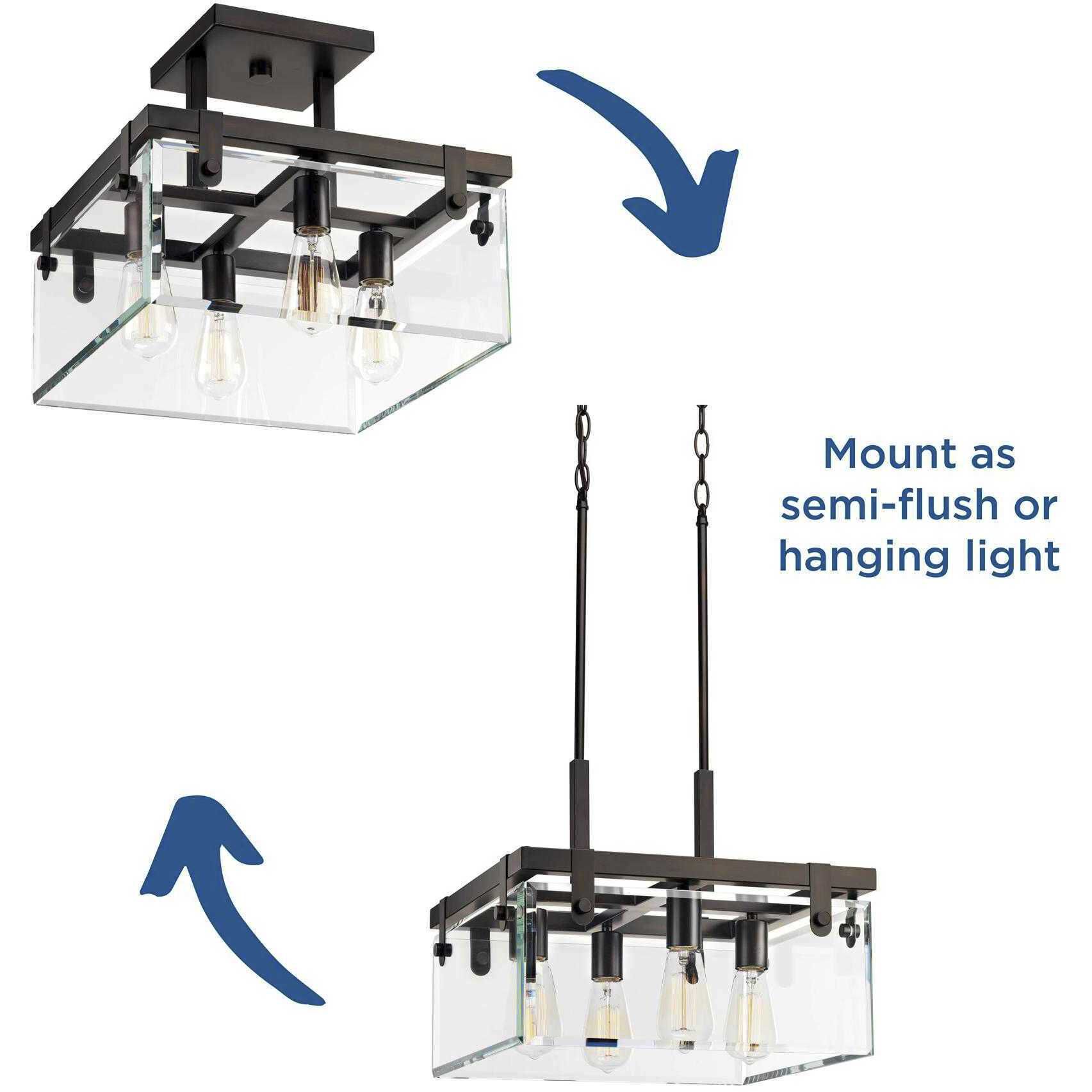 Mount as semi-flush or hanging light