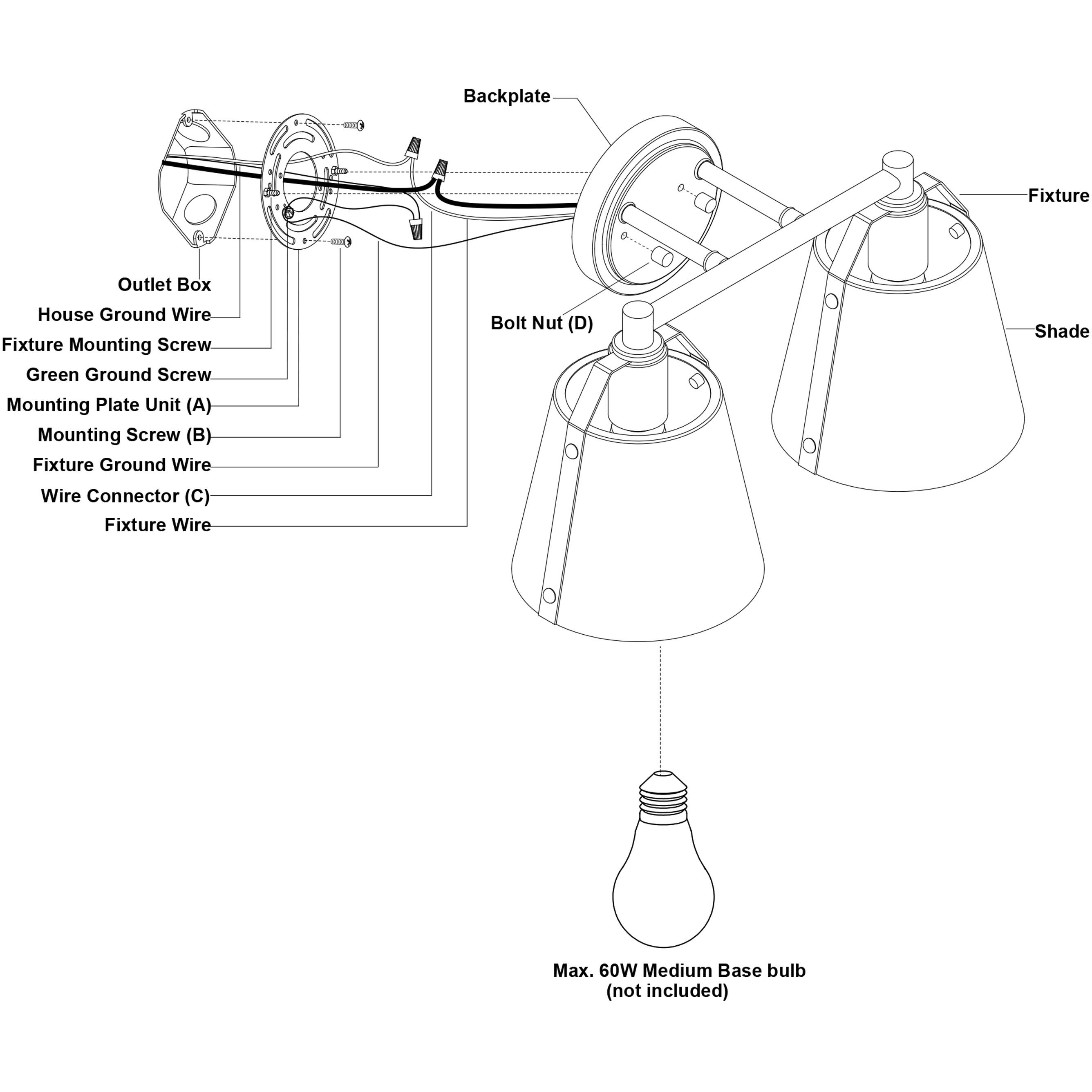 Backplate

Fixture

Outlet Box

House Ground Wire

Fixture Mounting Screw

Green Ground Screw

Mounting Plate Unit (A)

Mounting Screw (B)

Fixture Ground Wire

Wire Connector (C)

Fixture Wire

Bolt Nut (D)

Shade

Max. 60W Medium Base bulb
(not included)