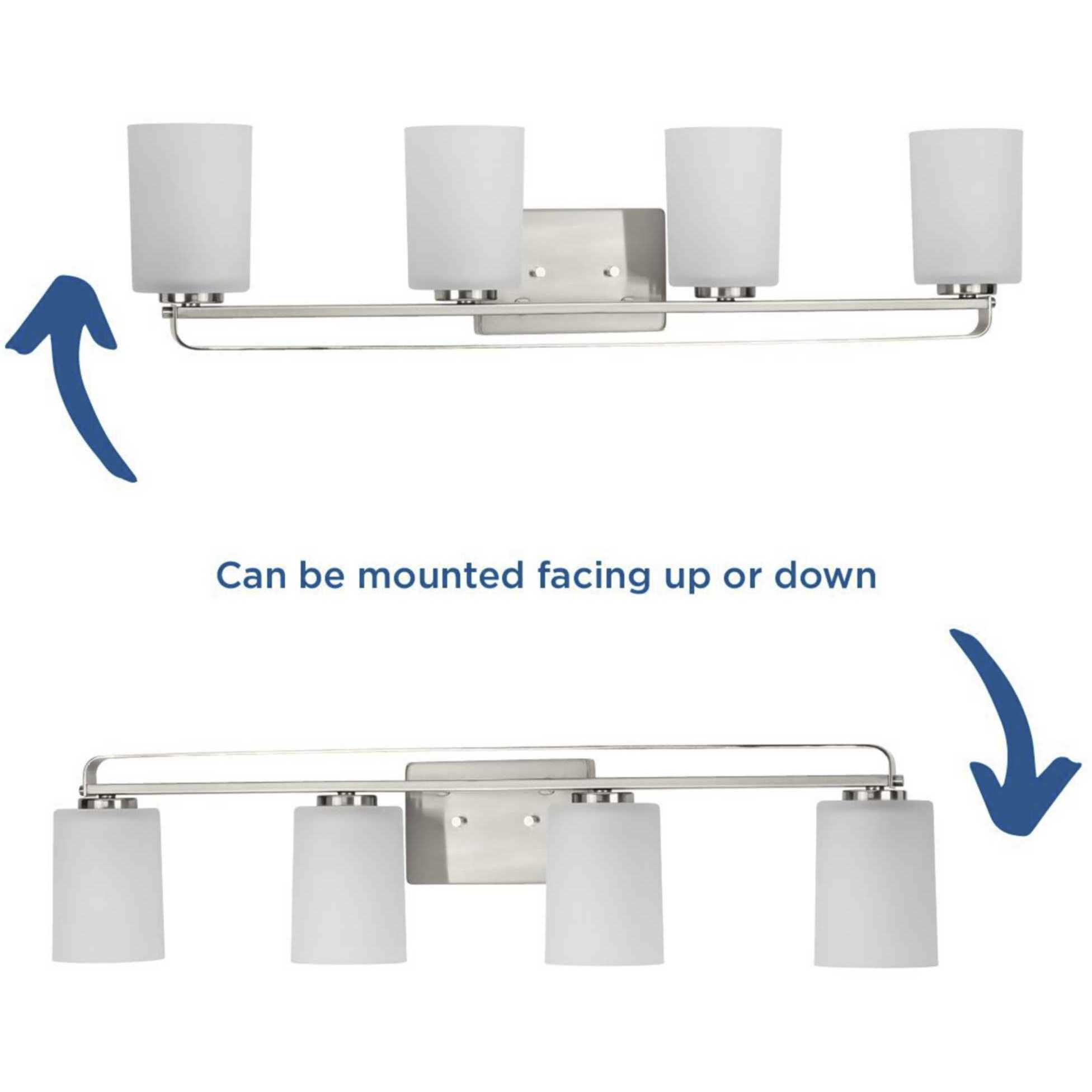 Can be mounted facing up or down