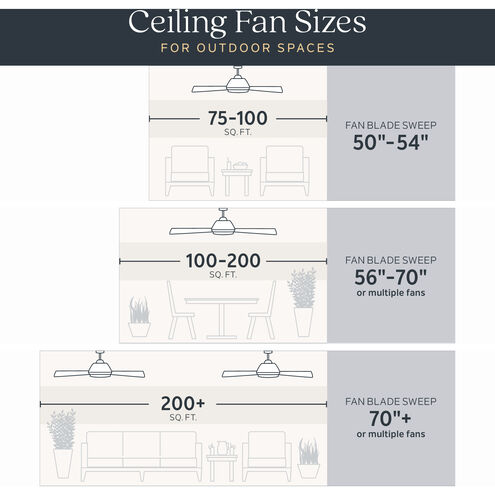 Ceiling Fan Sizes
FOR OUTDOOR SPACES

75-100
SQ. FT.

FAN BLADE SWEEP
50"-54"

100-200
SQ. FT.

FAN BLADE SWEEP
56"-70"
or multiple fans

200+
SQ. FT.

FAN BLADE SWEEP
70"+
or multiple fans