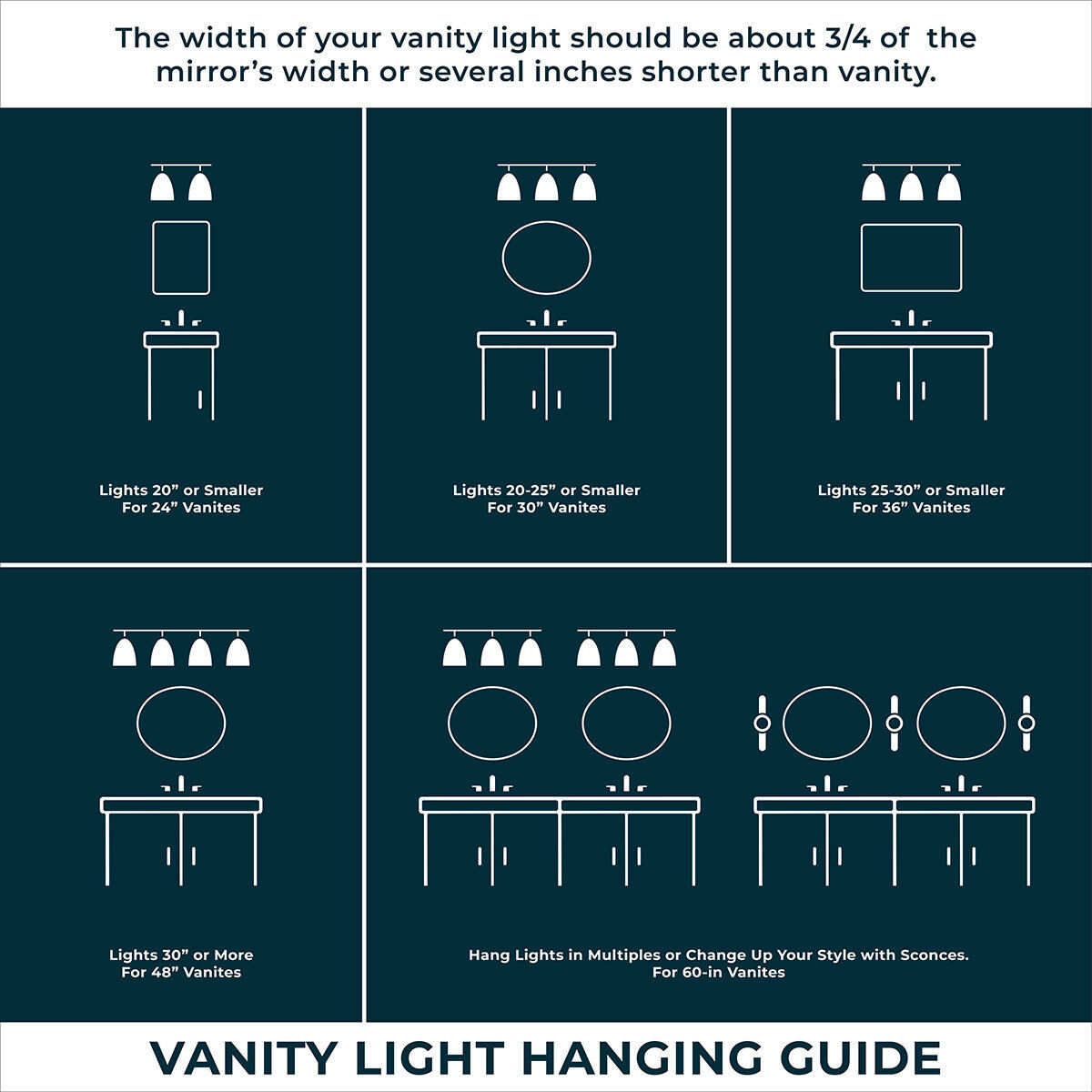 The width of your vanity light should be about 3/4 of the mirror's width or several inches shorter than vanity.

Lights 20" or Smaller
For 24" Vanites

Lights 20-25" or Smaller
For 30" Vanites

Lights 25-30" or Smaller
For 36" Vanites

Lights 30" or More
For 48" Vanites

Hang Lights in Multiples or Change Up Your Style with Sconces.
For 60-in Vanites

VANITY LIGHT HANGING GUIDE