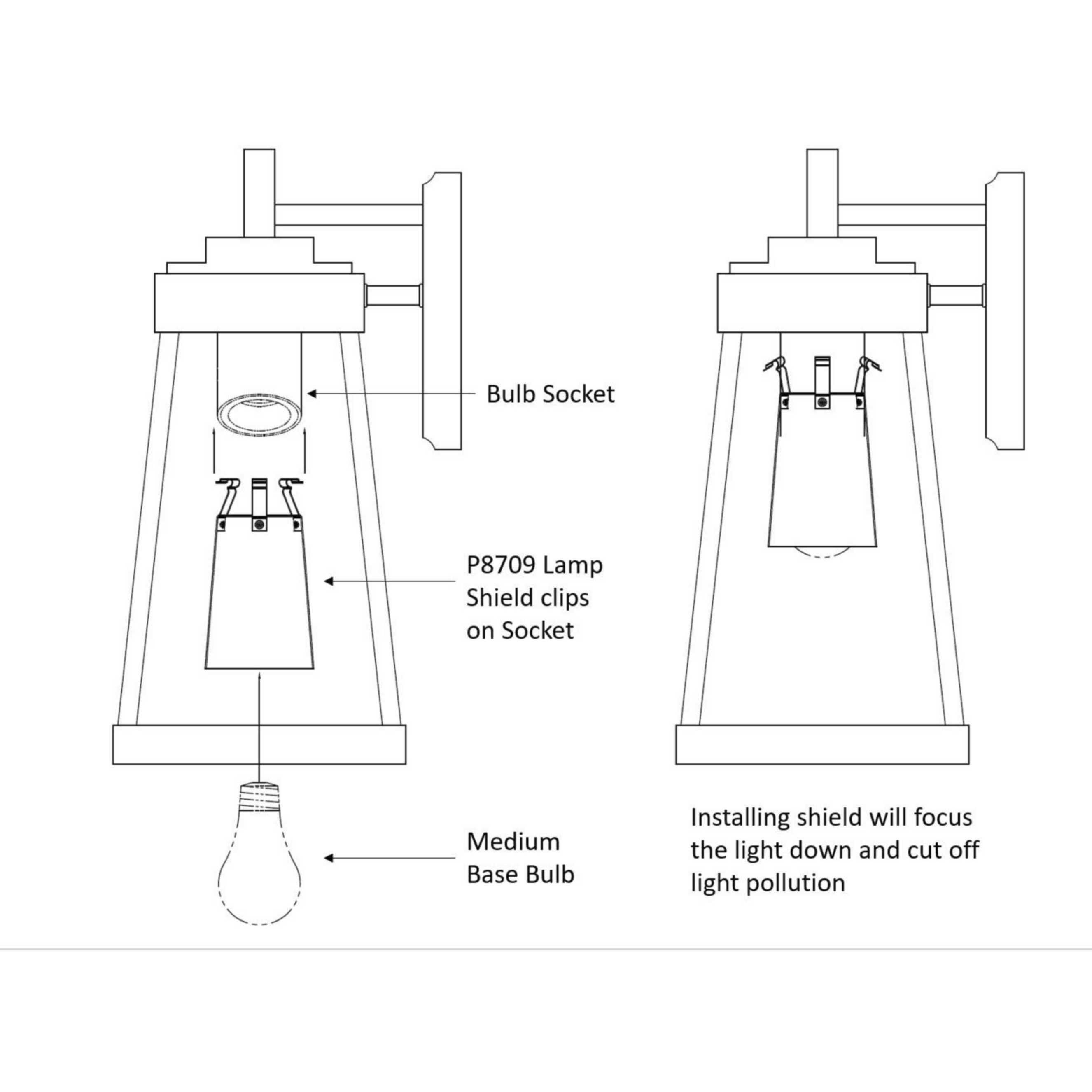 Bulb Socket

P8709 Lamp Shield clips on Socket

Medium Base Bulb

Installing shield will focus the light down and cut off light pollution