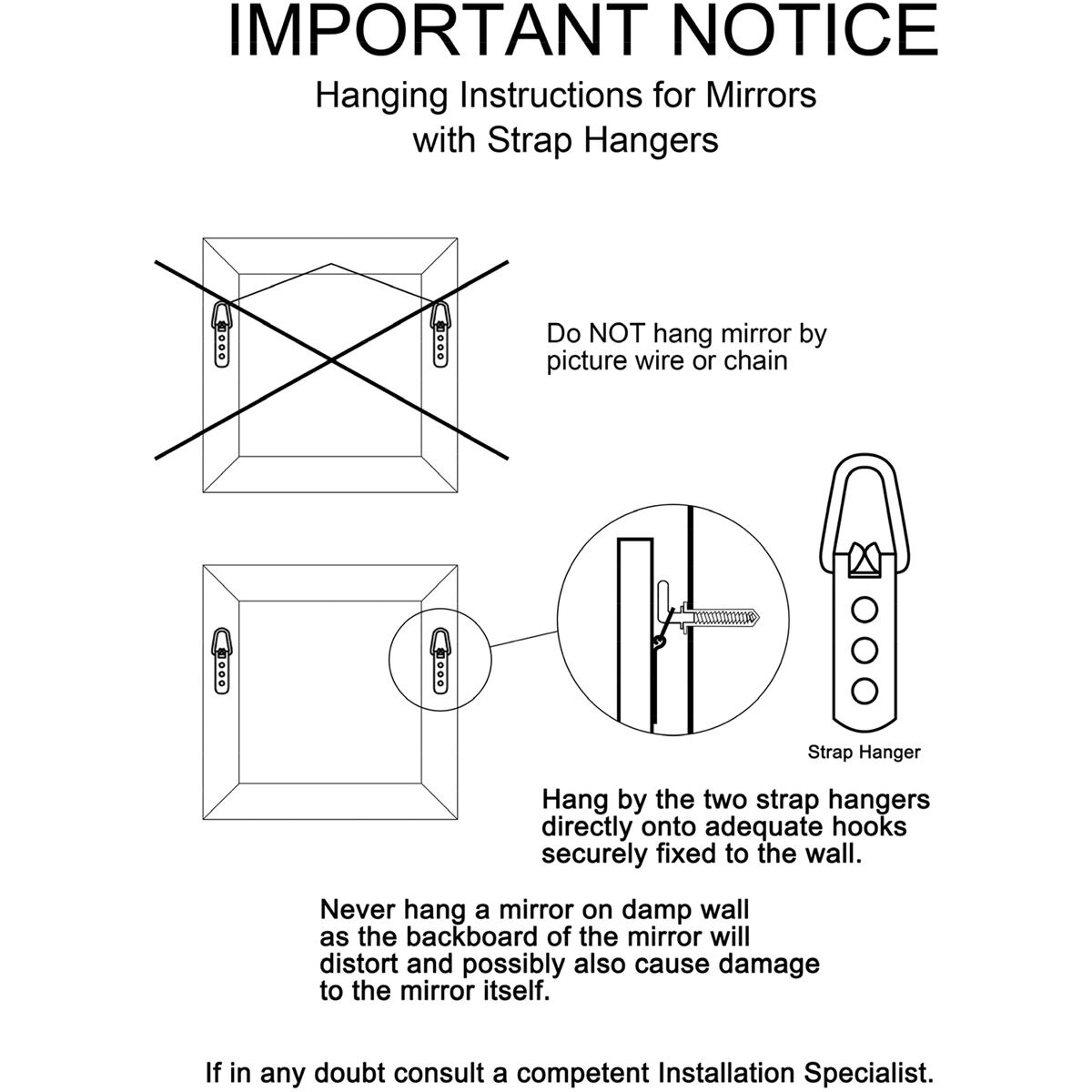 IMPORTANT NOTICE

Hanging Instructions for Mirrors with Strap Hangers

Do NOT hang mirror by picture wire or chain

Strap Hanger

Hang by the two strap hangers directly onto adequate hooks securely fixed to the wall.

Never hang a mirror on damp wall as the backboard of the mirror will distort and possibly also cause damage to the mirror itself.

If in any doubt consult a competent Installation Specialist.