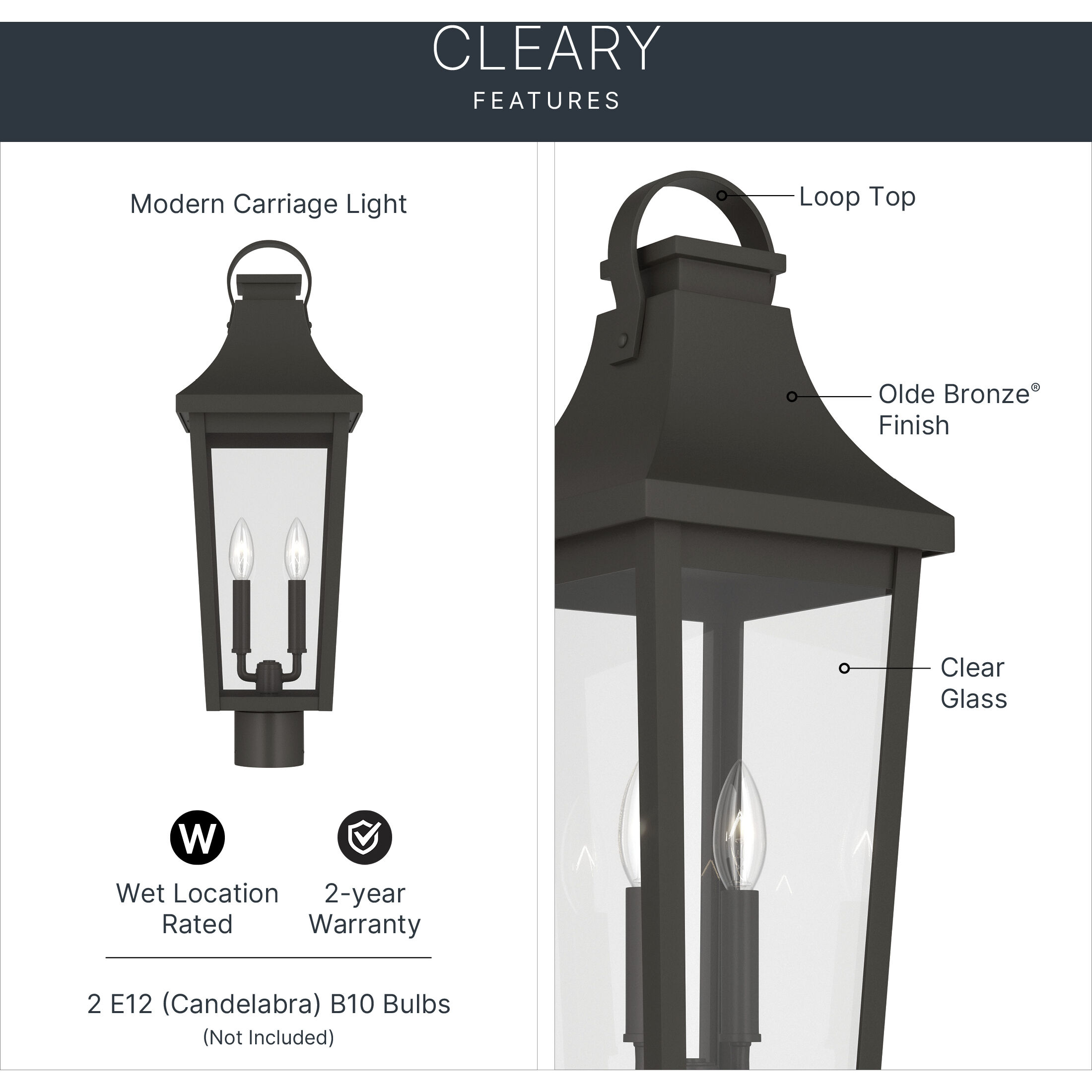 CLEARY
FEATURES

Modern Carriage Light

W

Wet Location Rated

2-year Warranty

2 E12 (Candelabra) B10 Bulbs
(Not Included)

Loop Top

Olde Bronze® Finish

Clear Glass