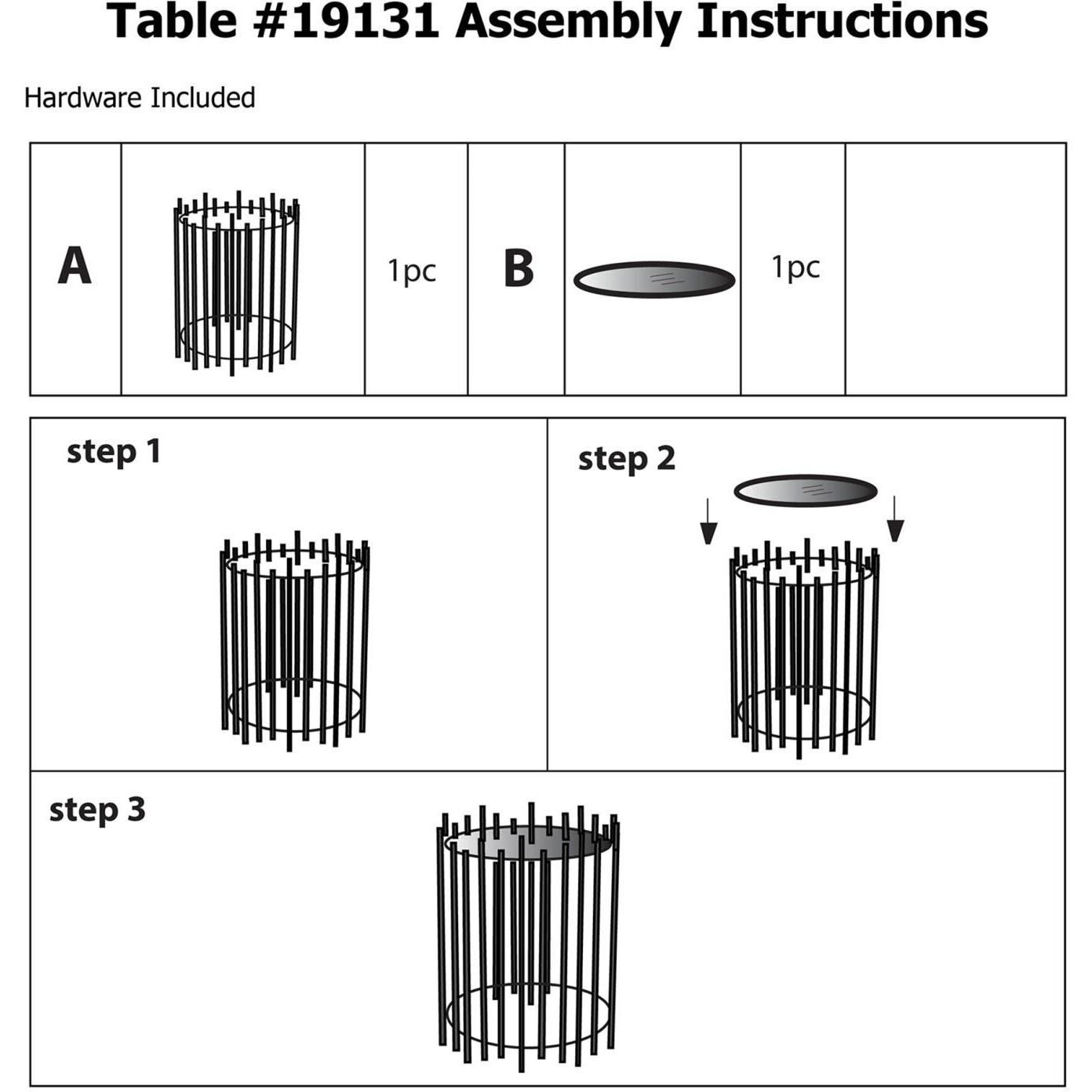 Table #19131 Assembly Instructions

Hardware Included

| A |  | 1pc | B |  | 1pc |  |
|---|---|---|---|---|---|---|

step 1

step 2

step 3