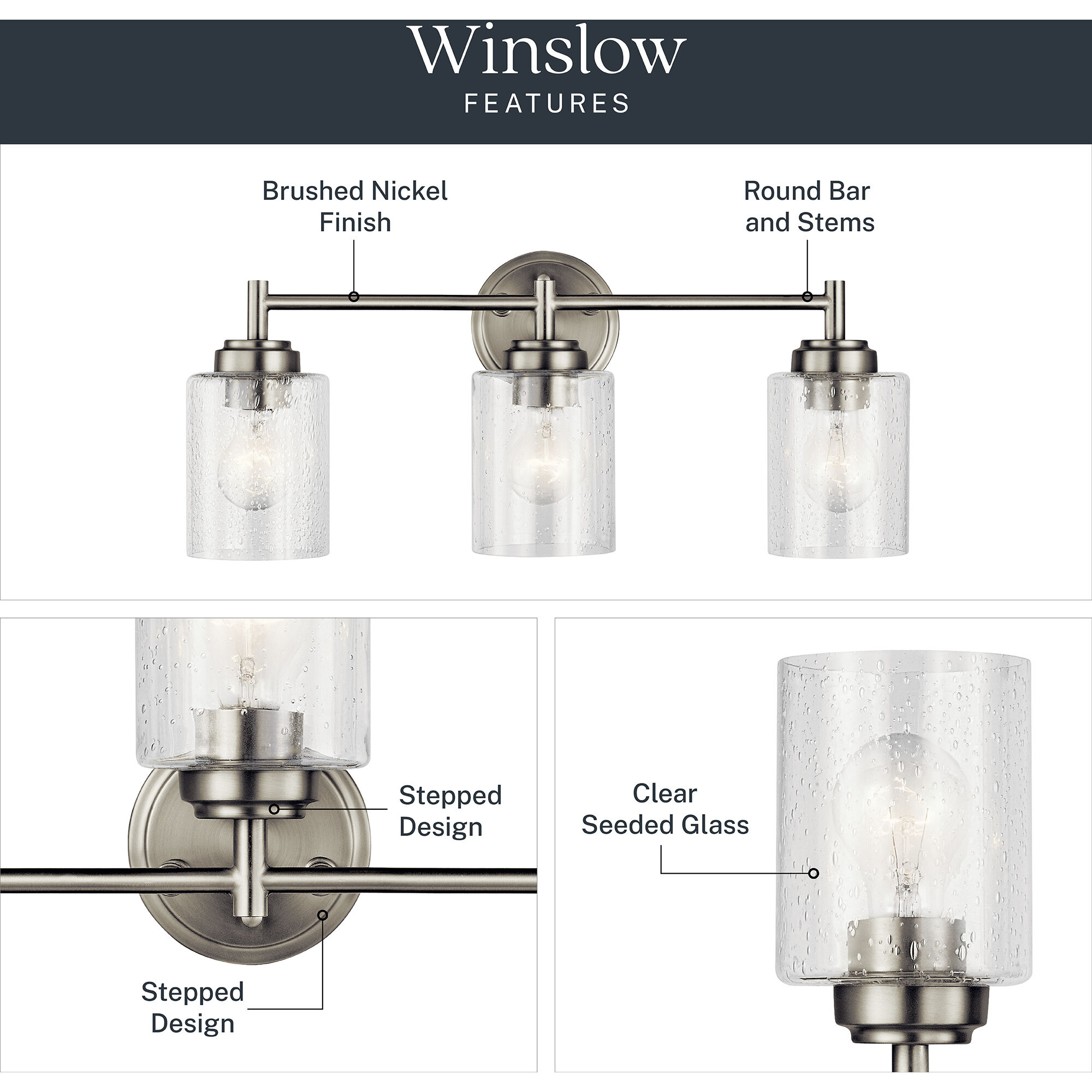 Winslow
FEATURES

Brushed Nickel Finish

Round Bar and Stems

Stepped Design

Stepped Design

Clear Seeded Glass