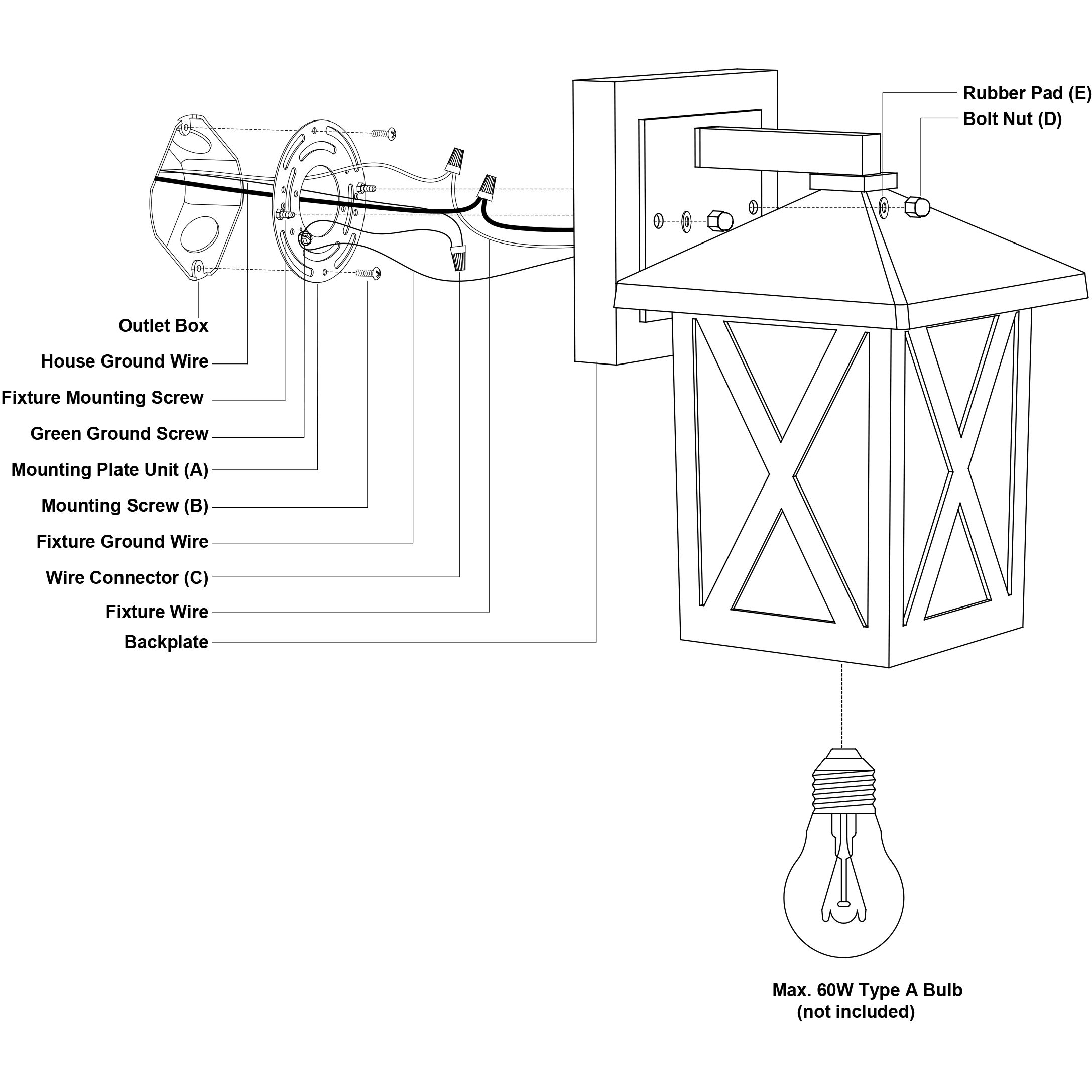 Rubber Pad (E)
Bolt Nut (D)

Outlet Box
House Ground Wire
Fixture Mounting Screw
Green Ground Screw
Mounting Plate Unit (A)
Mounting Screw (B)
Fixture Ground Wire
Wire Connector (C)
Fixture Wire
Backplate

Max. 60W Type A Bulb
(not included)