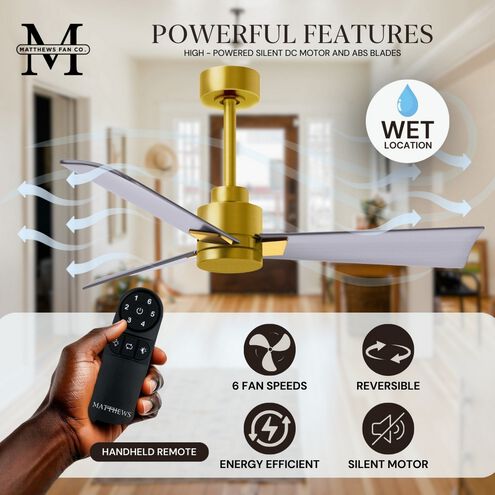 M
MATTHEWS FAN CO.

POWERFUL FEATURES

HIGH - POWERED SILENT DC MOTOR AND ABS BLADES

WET
LOCATION

1 6
2 5
3 4

MATTHEWS

HANDHELD REMOTE

6 FAN SPEEDS

REVERSIBLE

ENERGY EFFICIENT

SILENT MOTOR