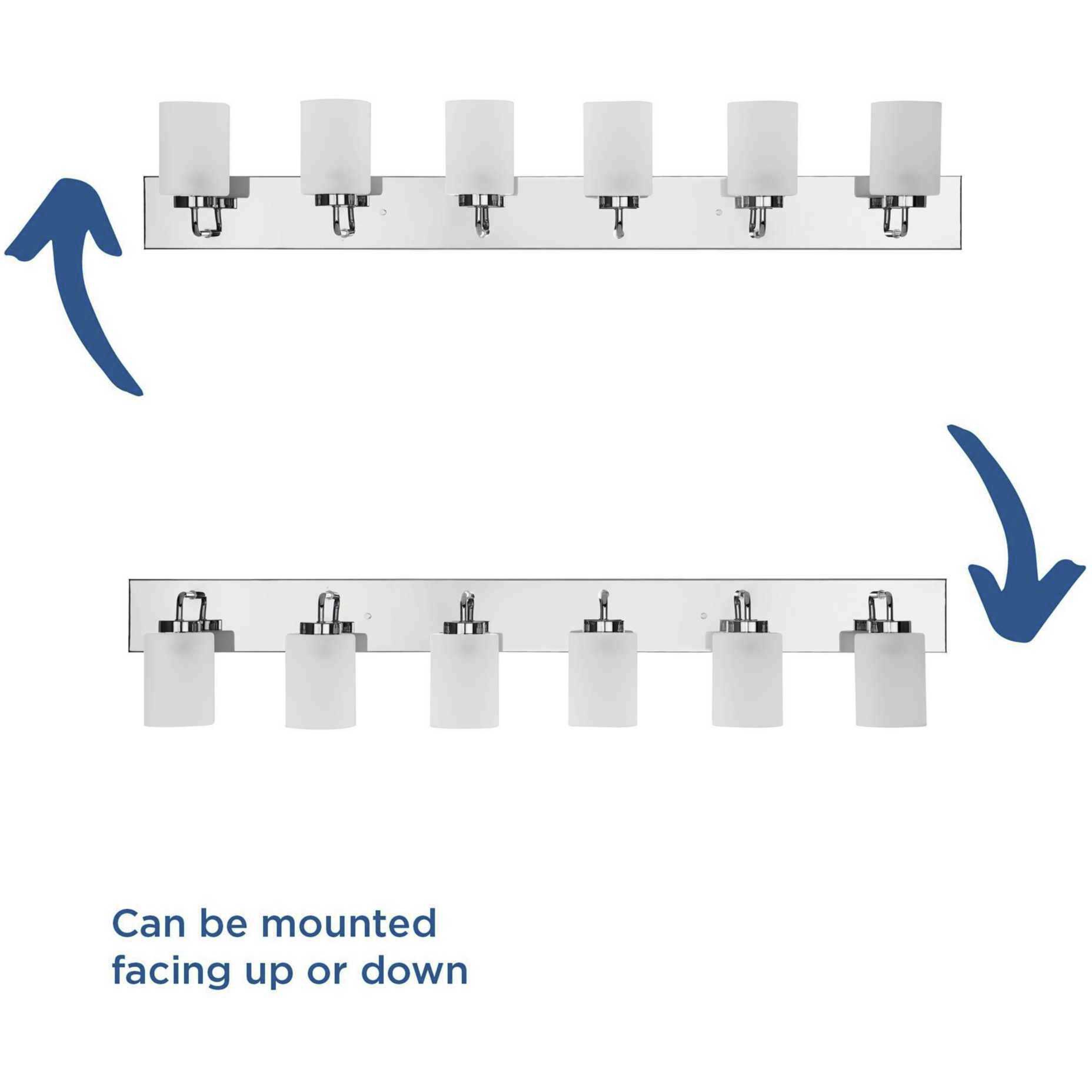 Can be mounted facing up or down