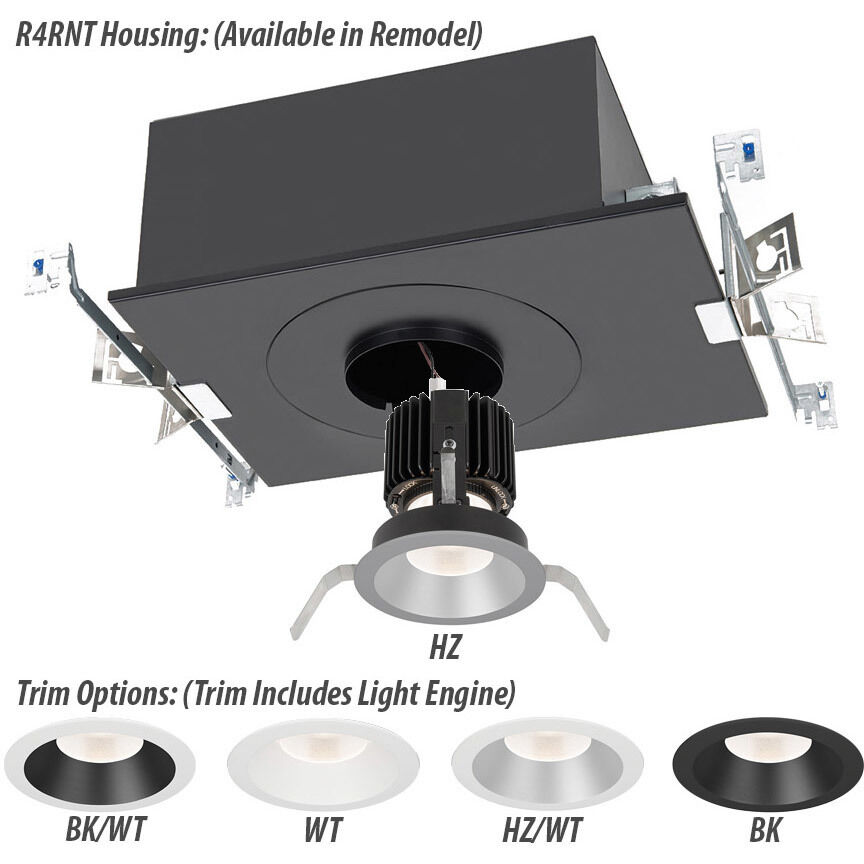 R4RNT Housing: (Available in Remodel)

HZ

Trim Options: (Trim Includes Light Engine)

BK/WT

WT

HZ/WT

BK