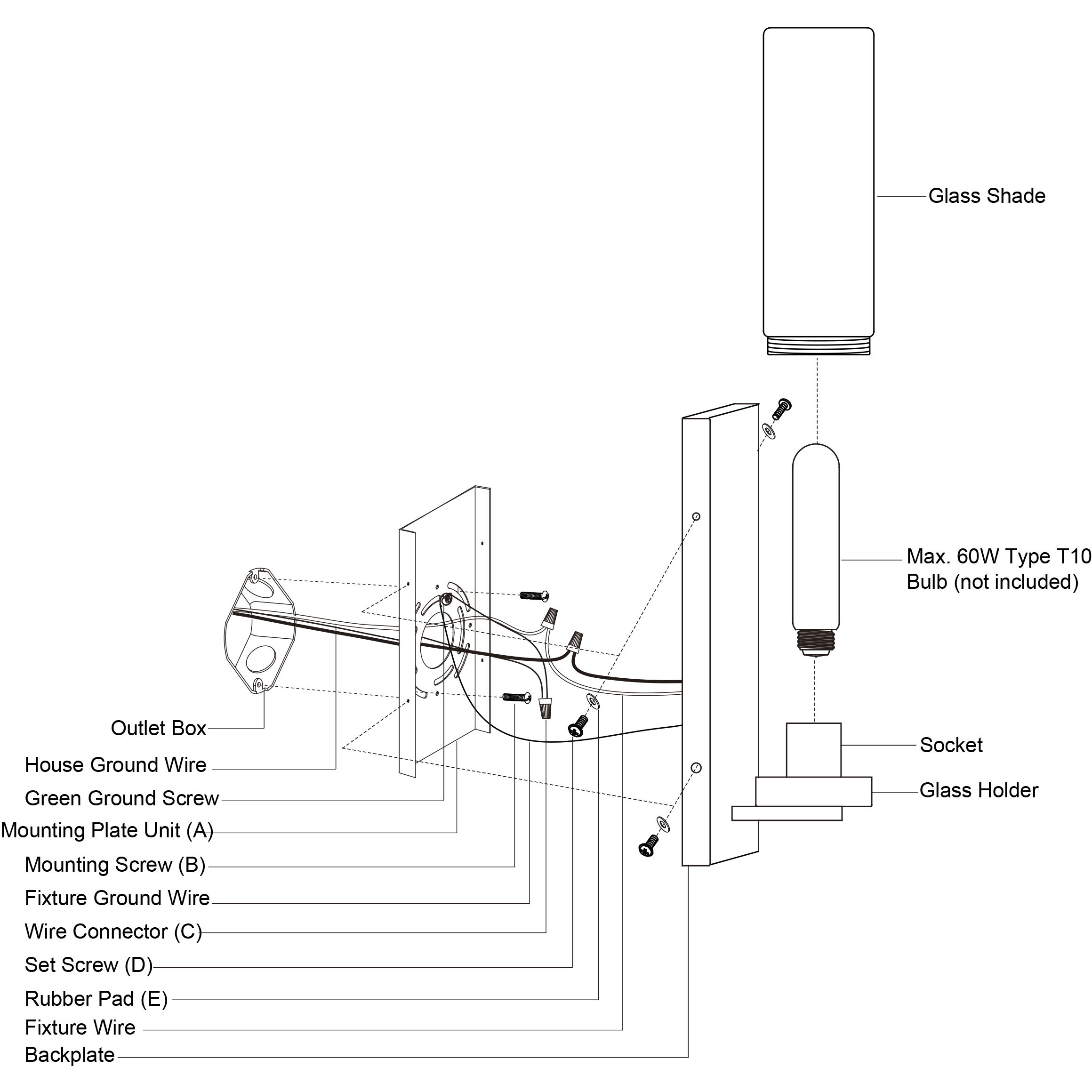 Glass Shade

Max. 60W Type T10
Bulb (not included)

Socket

Glass Holder

Outlet Box

House Ground Wire

Green Ground Screw

Mounting Plate Unit (A)

Mounting Screw (B)

Fixture Ground Wire

Wire Connector (C)

Set Screw (D)

Rubber Pad (E)

Fixture Wire

Backplate