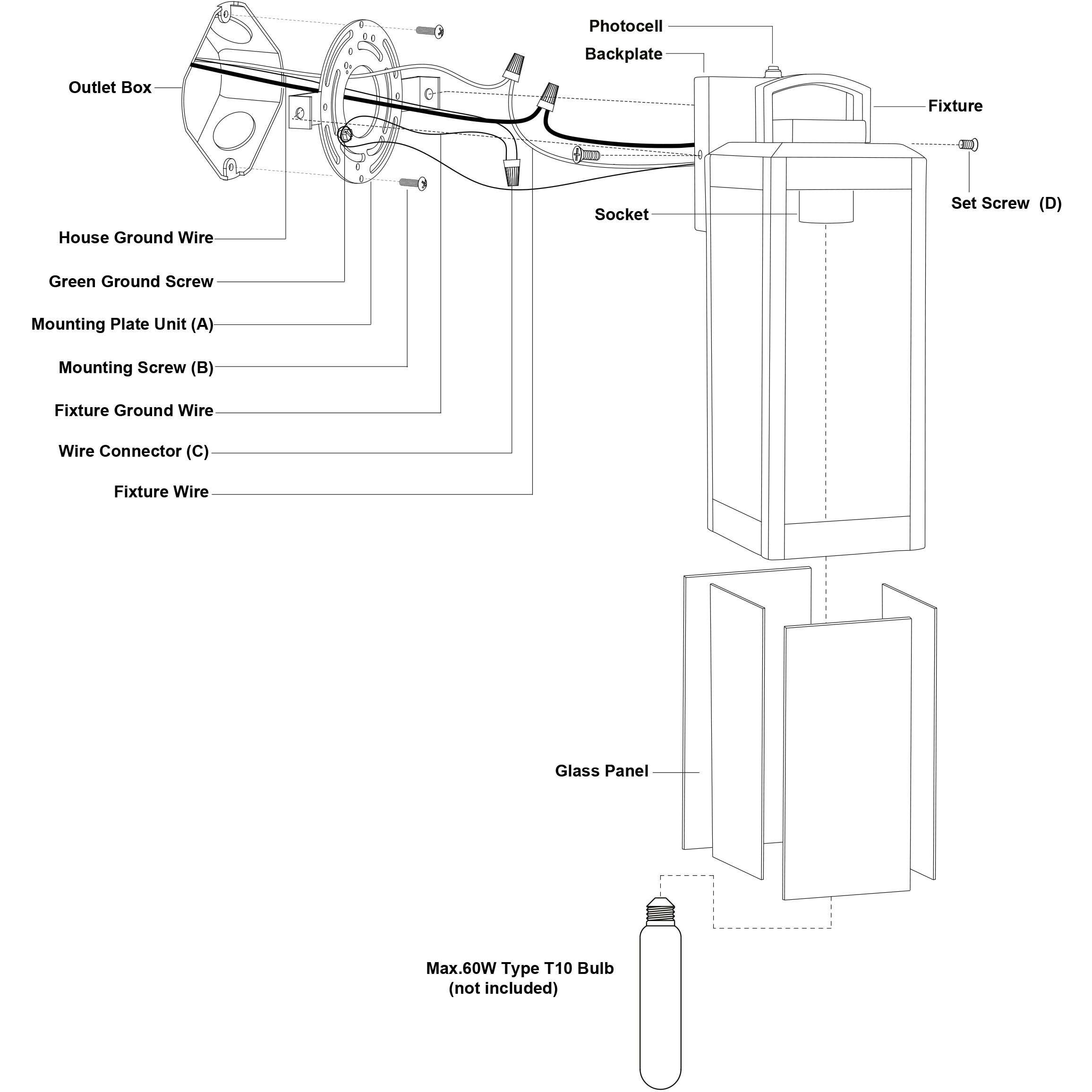 Photocell
Backplate
Outlet Box
Fixture
Set Screw (D)
Socket
House Ground Wire
Green Ground Screw
Mounting Plate Unit (A)
Mounting Screw (B)
Fixture Ground Wire
Wire Connector (C)
Fixture Wire
Glass Panel
Max.60W Type T10 Bulb
(not included)